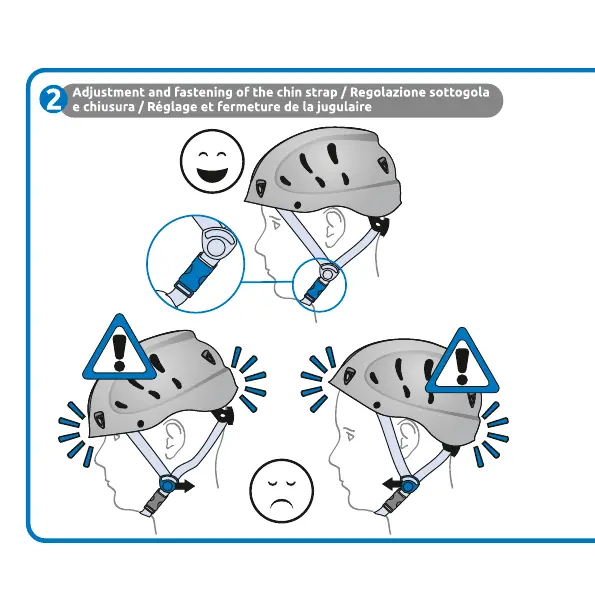 2 Adjustment and fastening of the chin strap / Regolazione sottogola e chiusura / Réglage et fermeture de la jugulaire