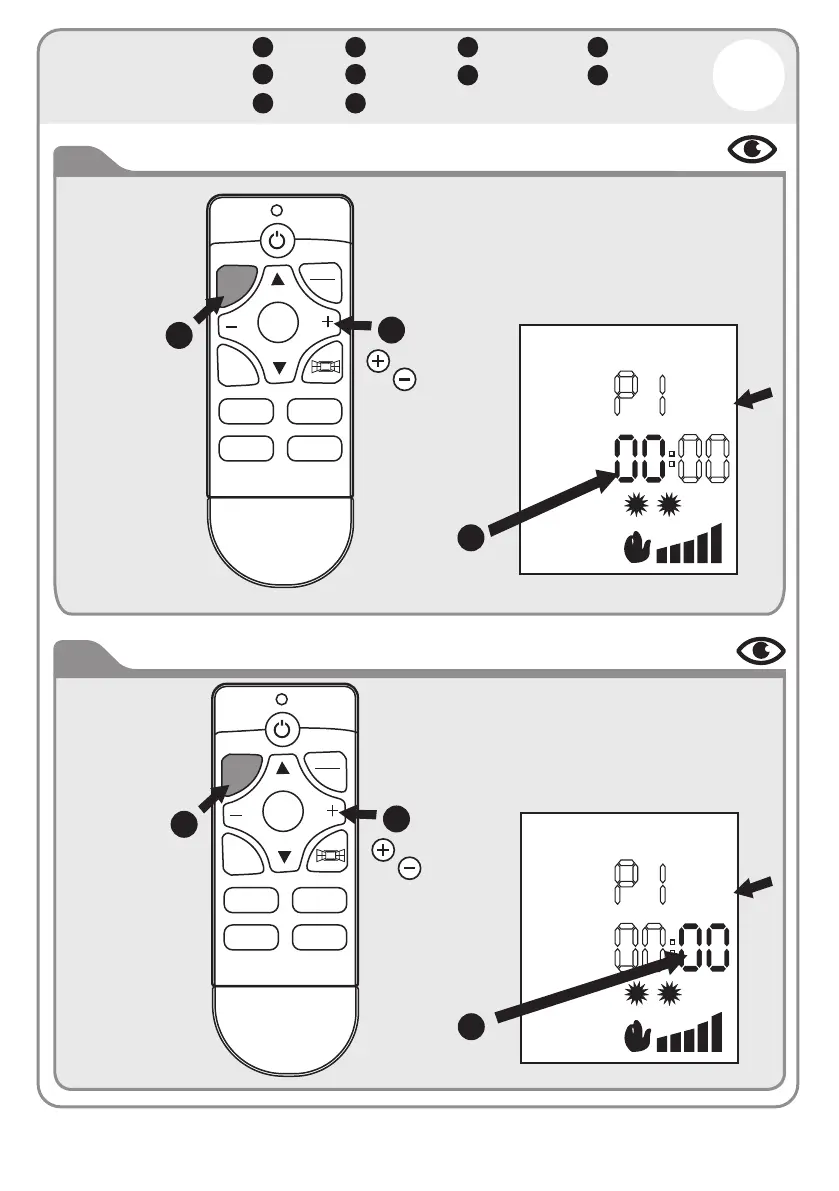 P1

00:00

P1

00:00