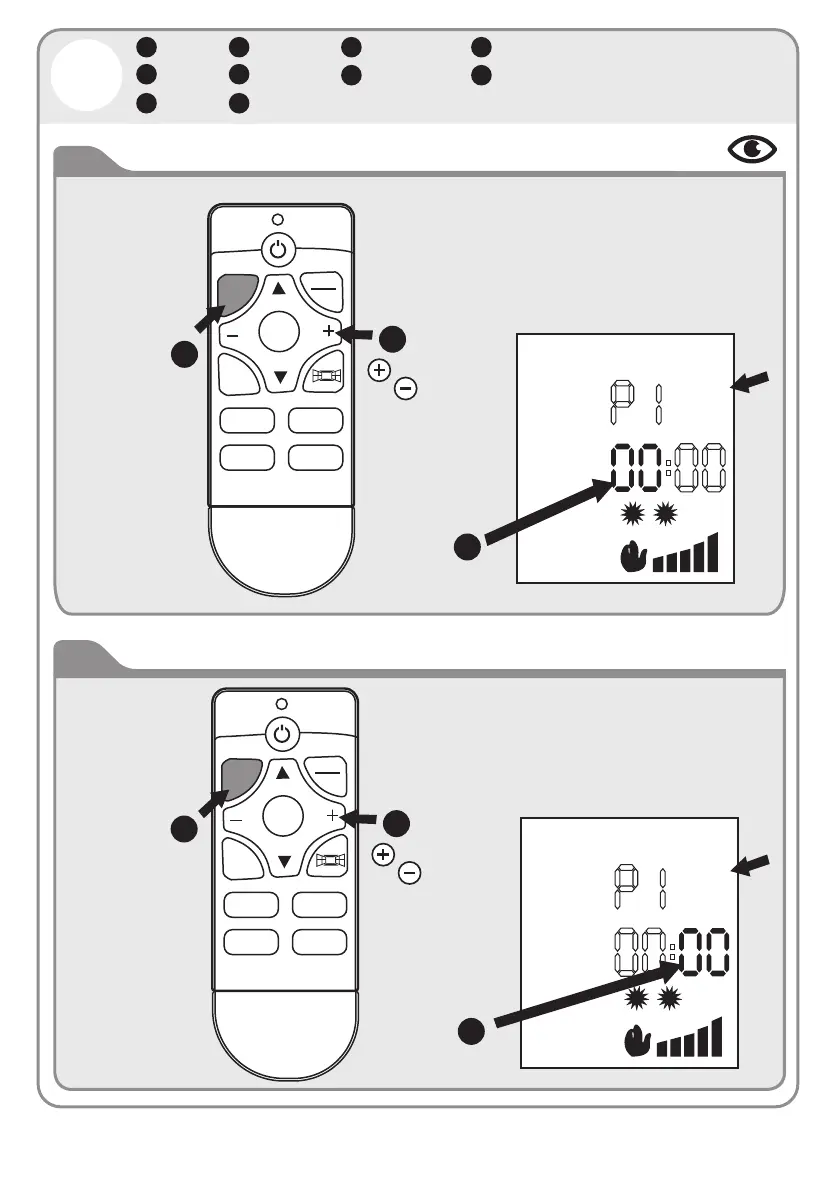 P1
00:00

P1
00:00