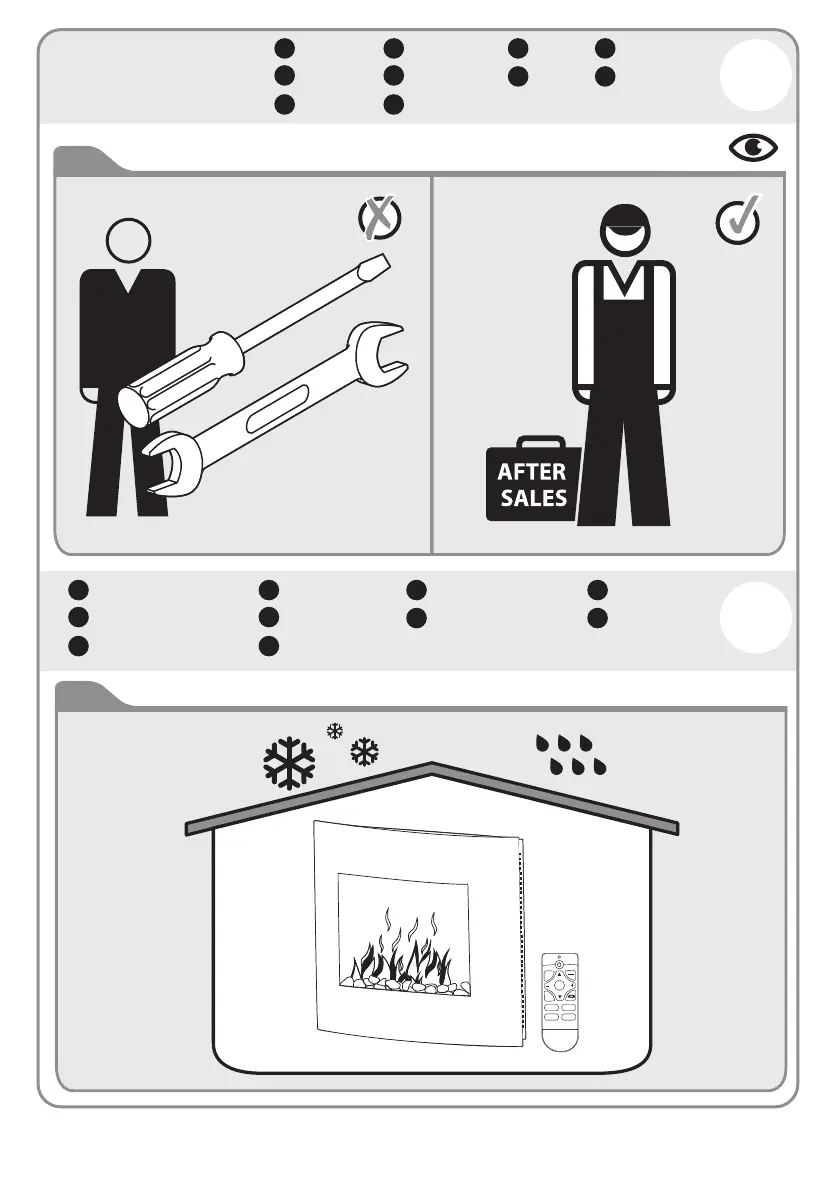 AFTER SALES