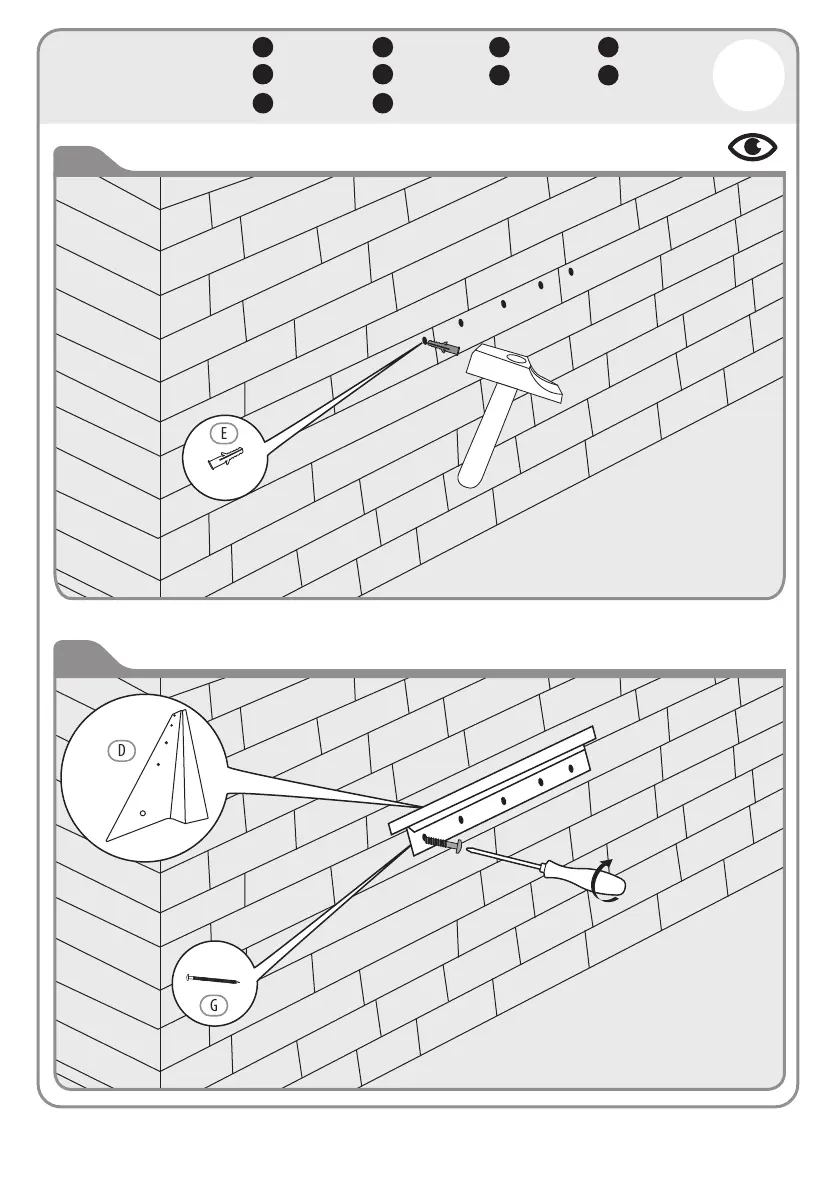 E

D

G