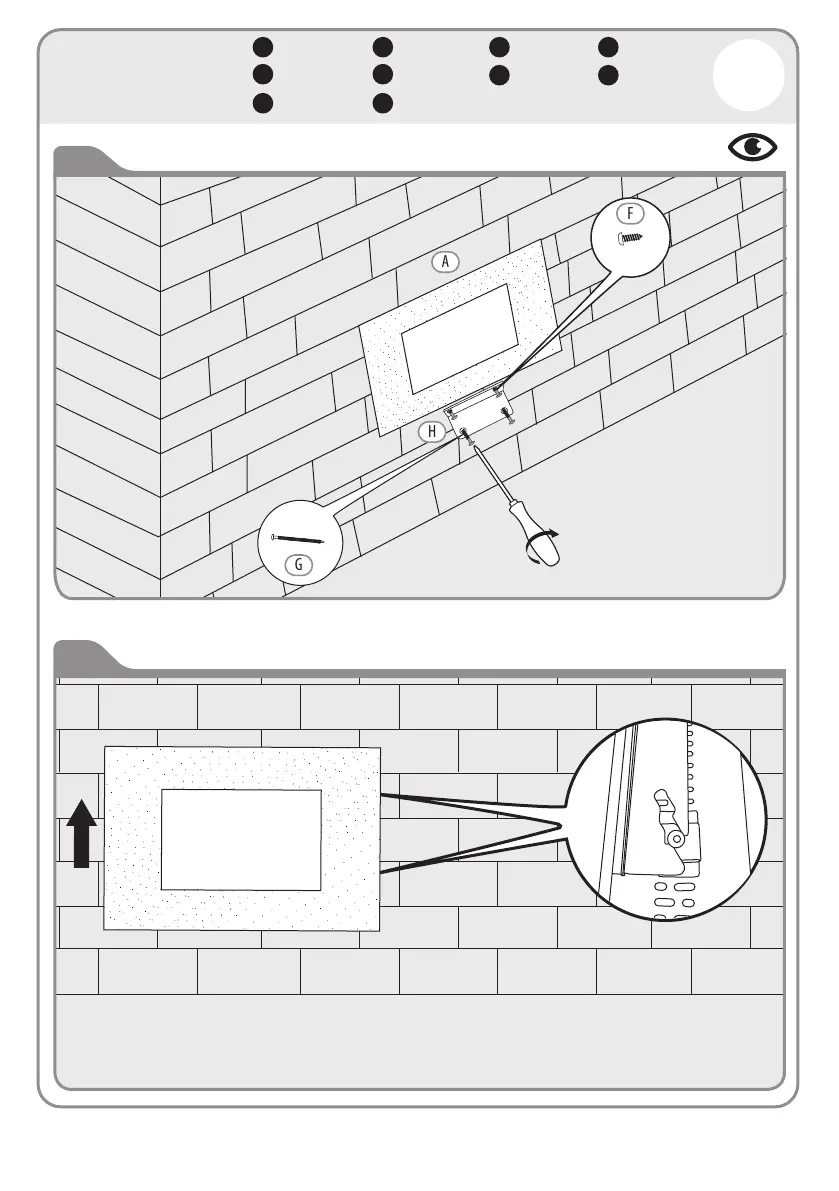 F

A

H

G