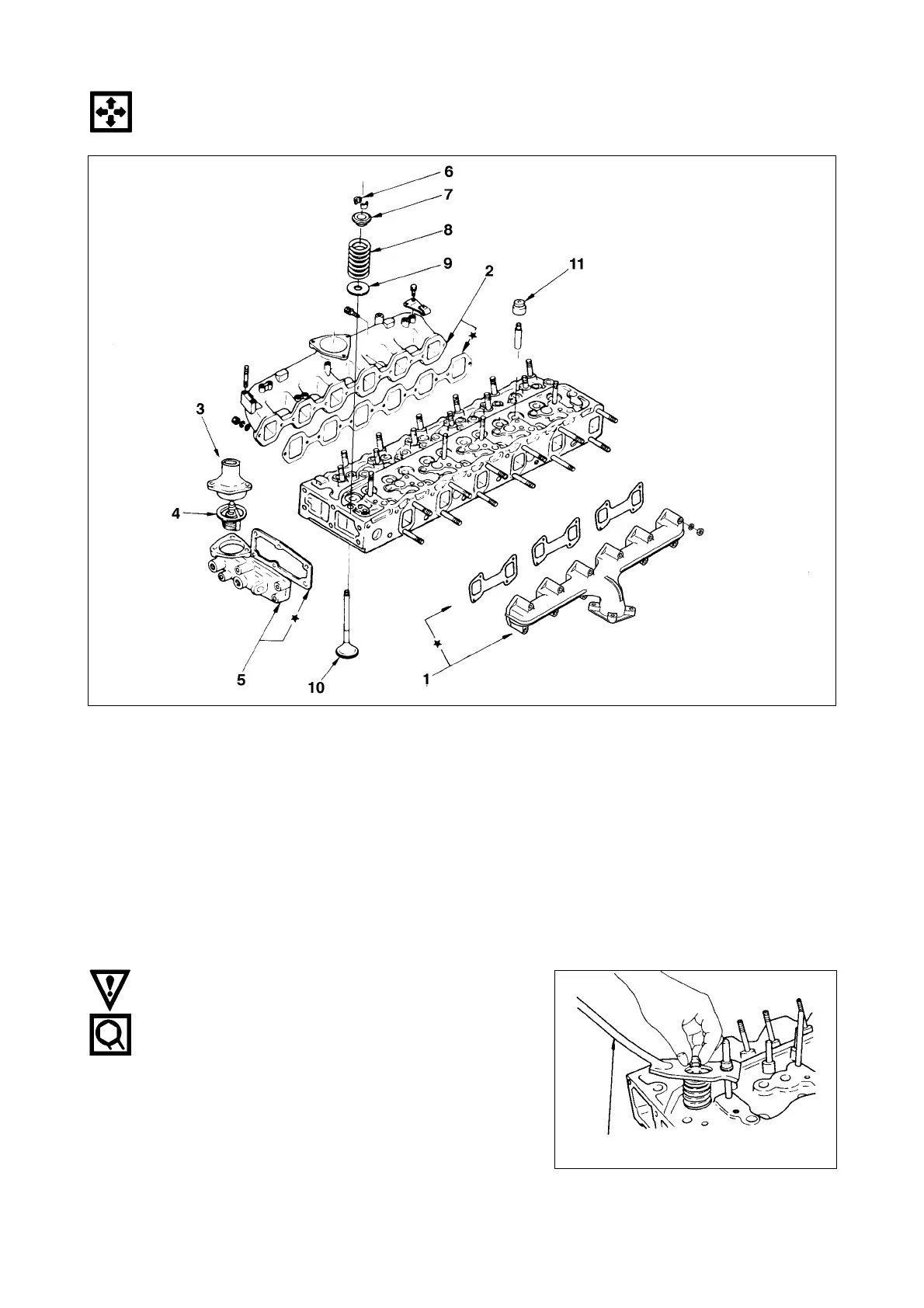 6
7
8
9
2
11
3
4
5
10
1