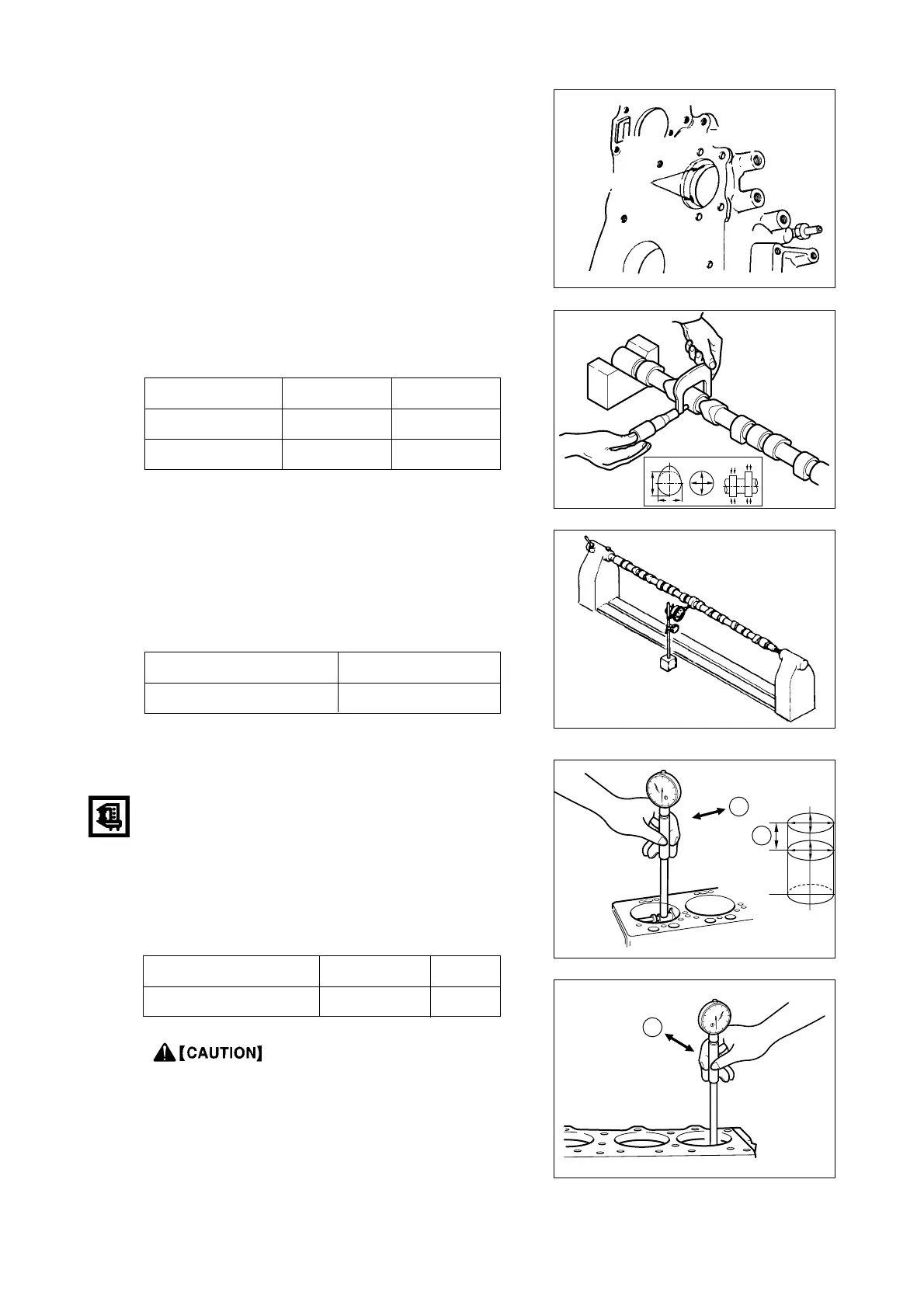 【CAUTION】