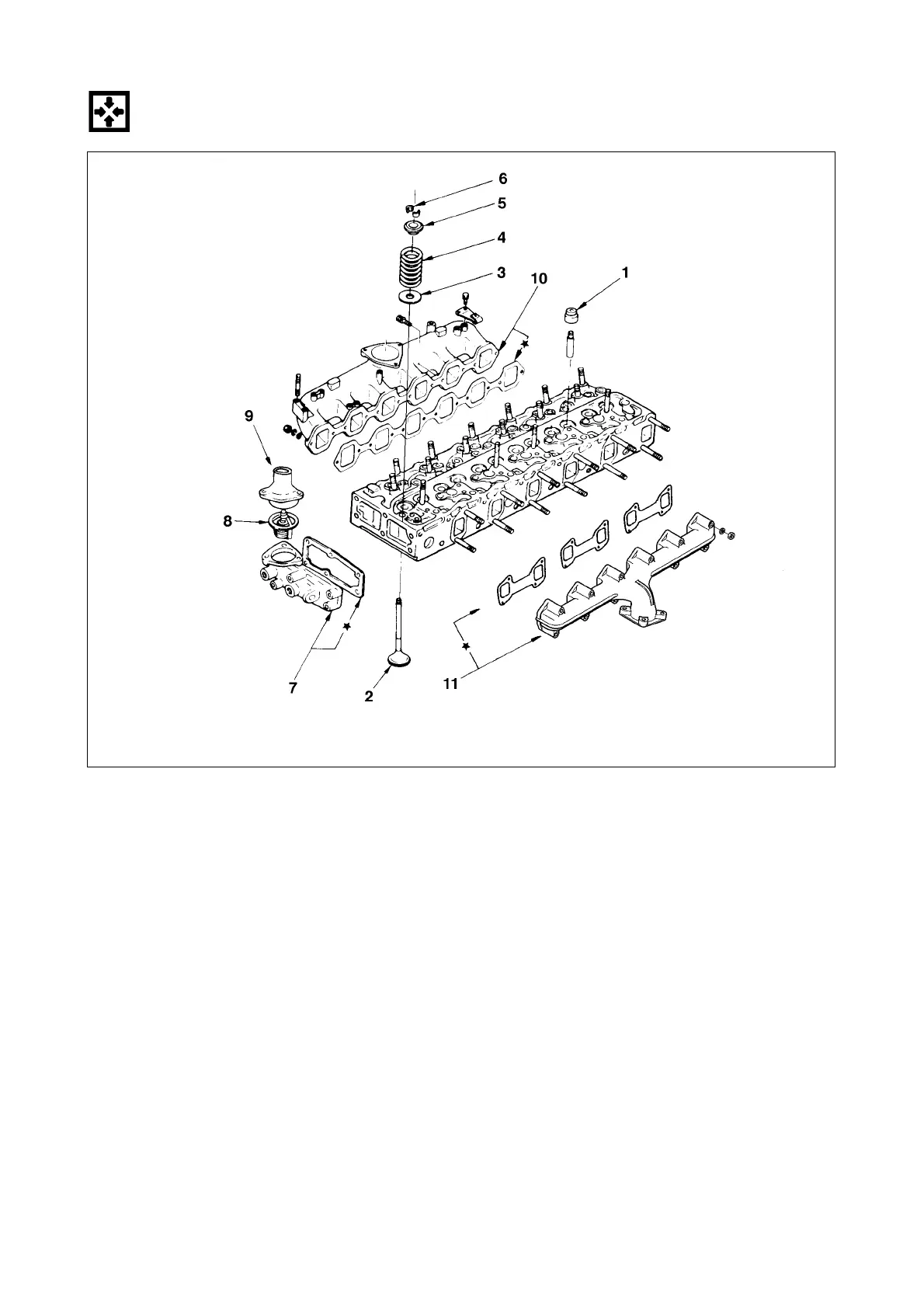 6
5
4
3
10
1
9
8
7
2
11