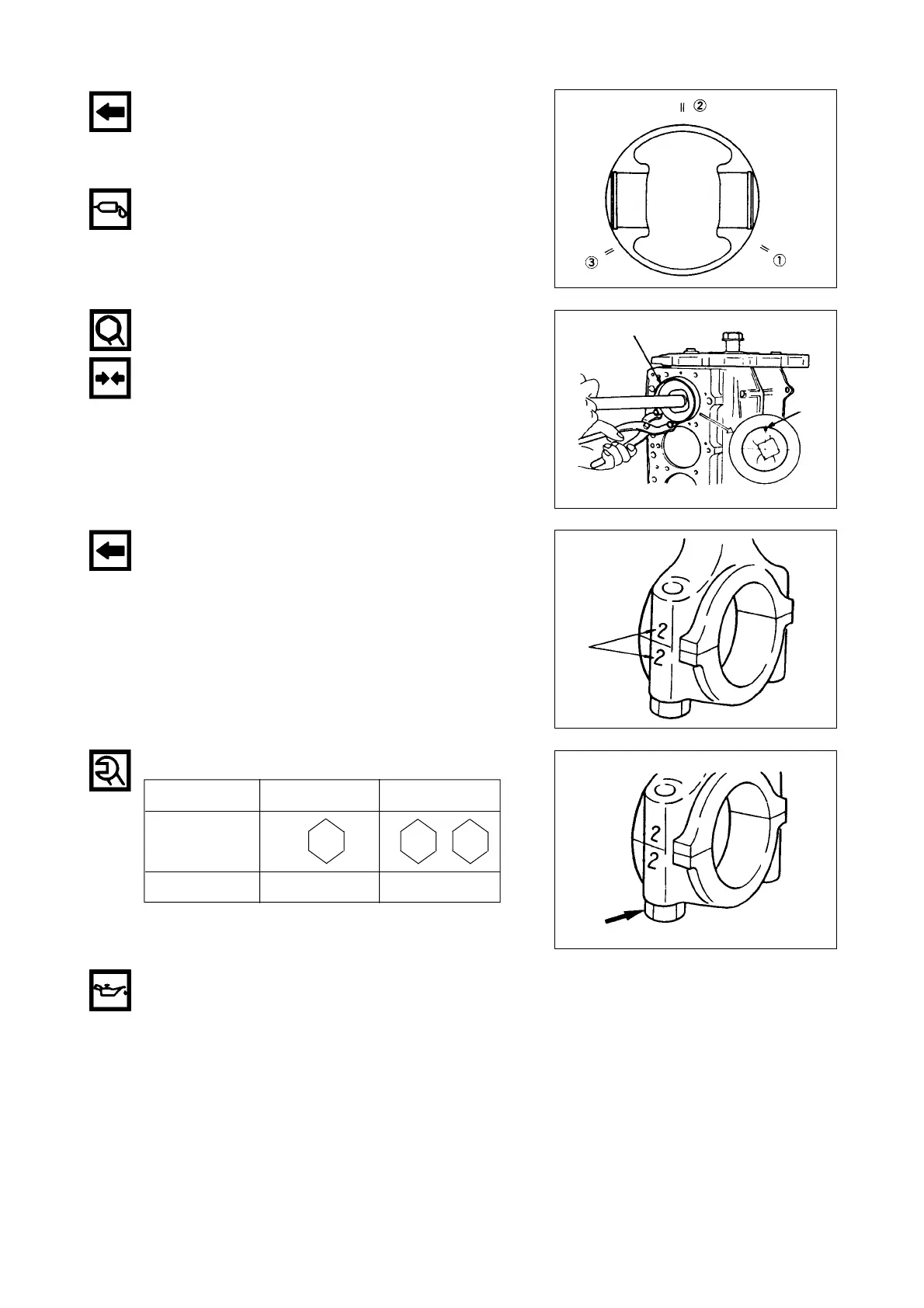 ②

③ ①

2
2

2
2