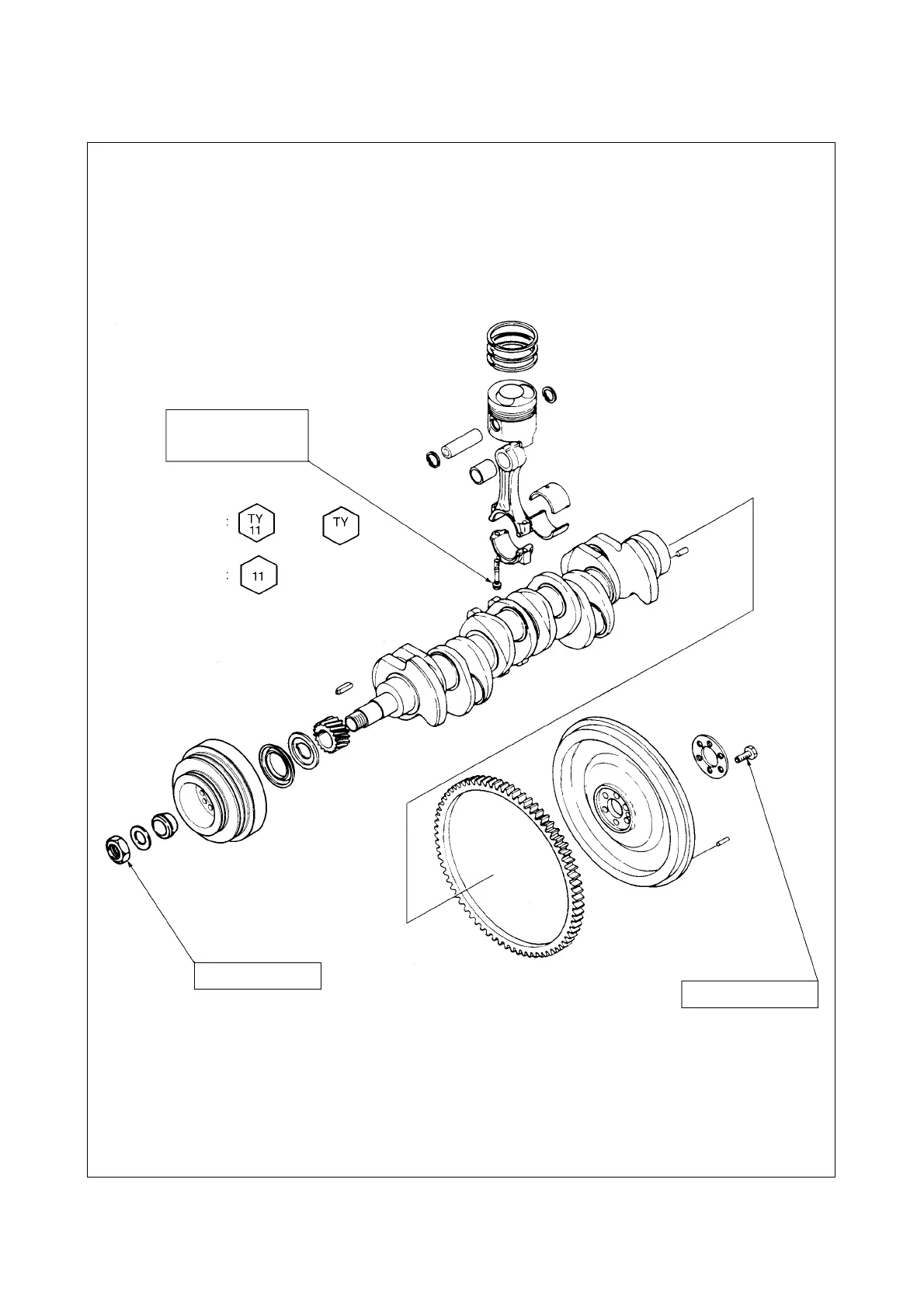 : TY 11 TY

: 11