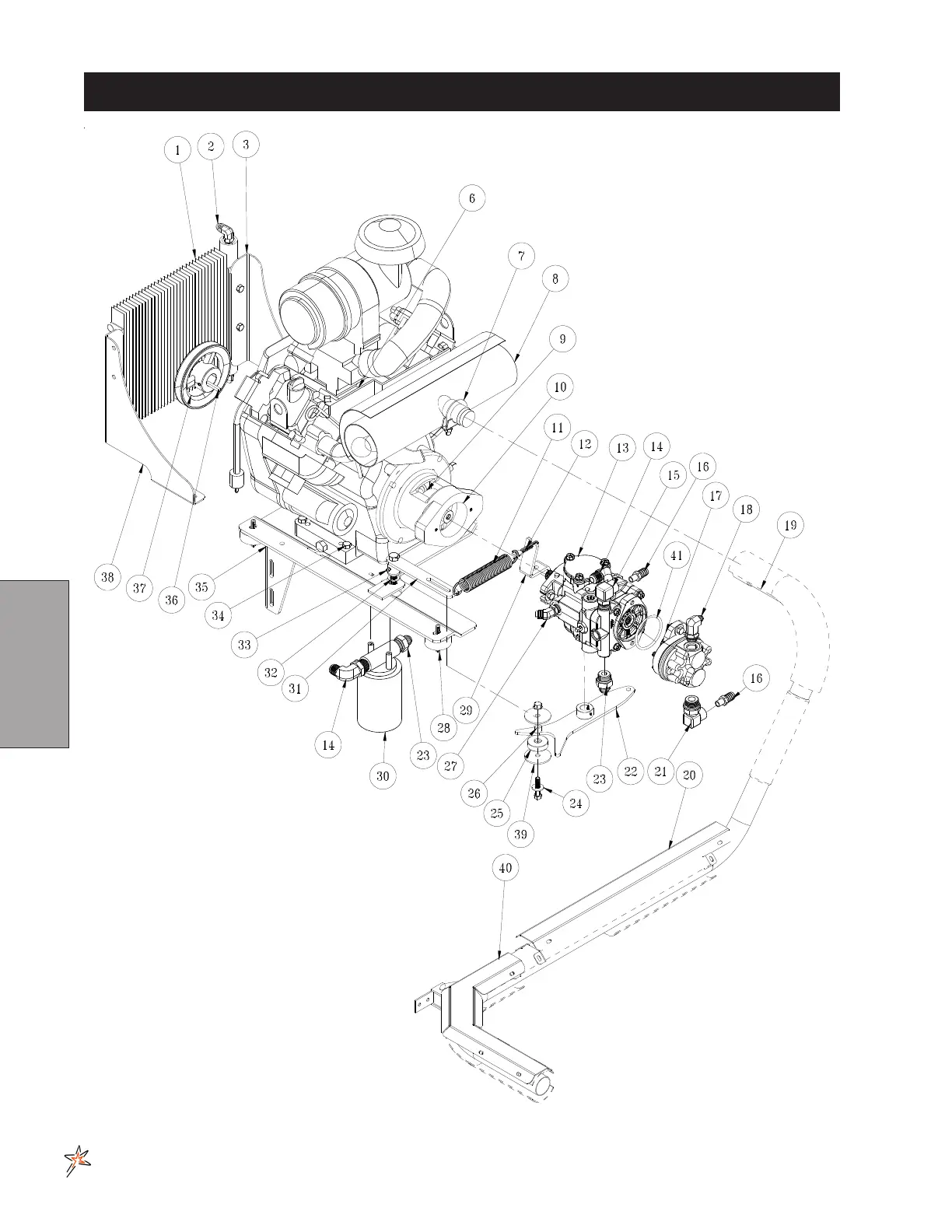 1 2 3 6 7 8 9 10 11 12 13 14 15 16 17 18 19 41 38 37 36 35 34 33 32 31 14 30 23 28 29 27 26 25 39 24 23 22 21 16 20 40