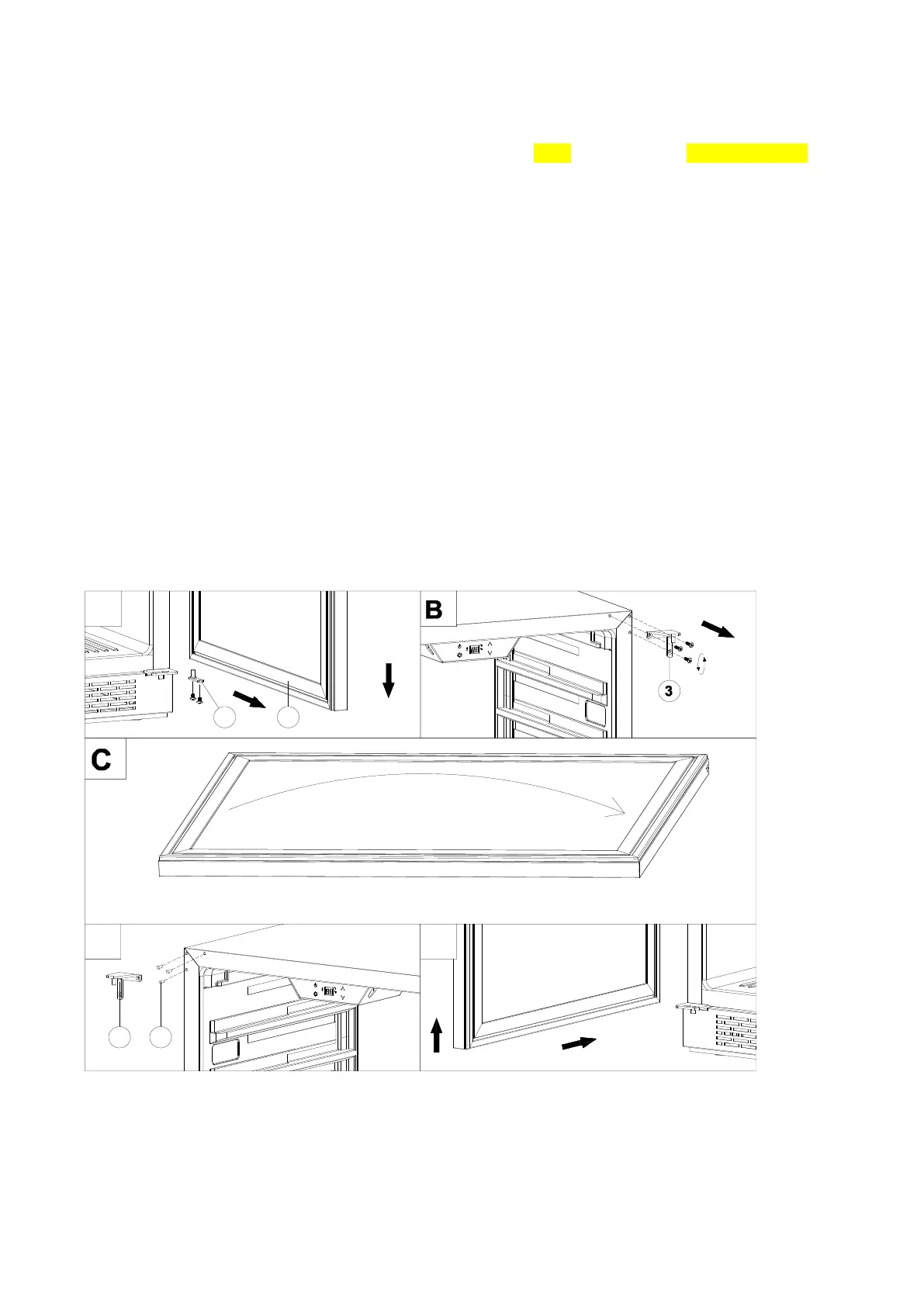 B

3

C