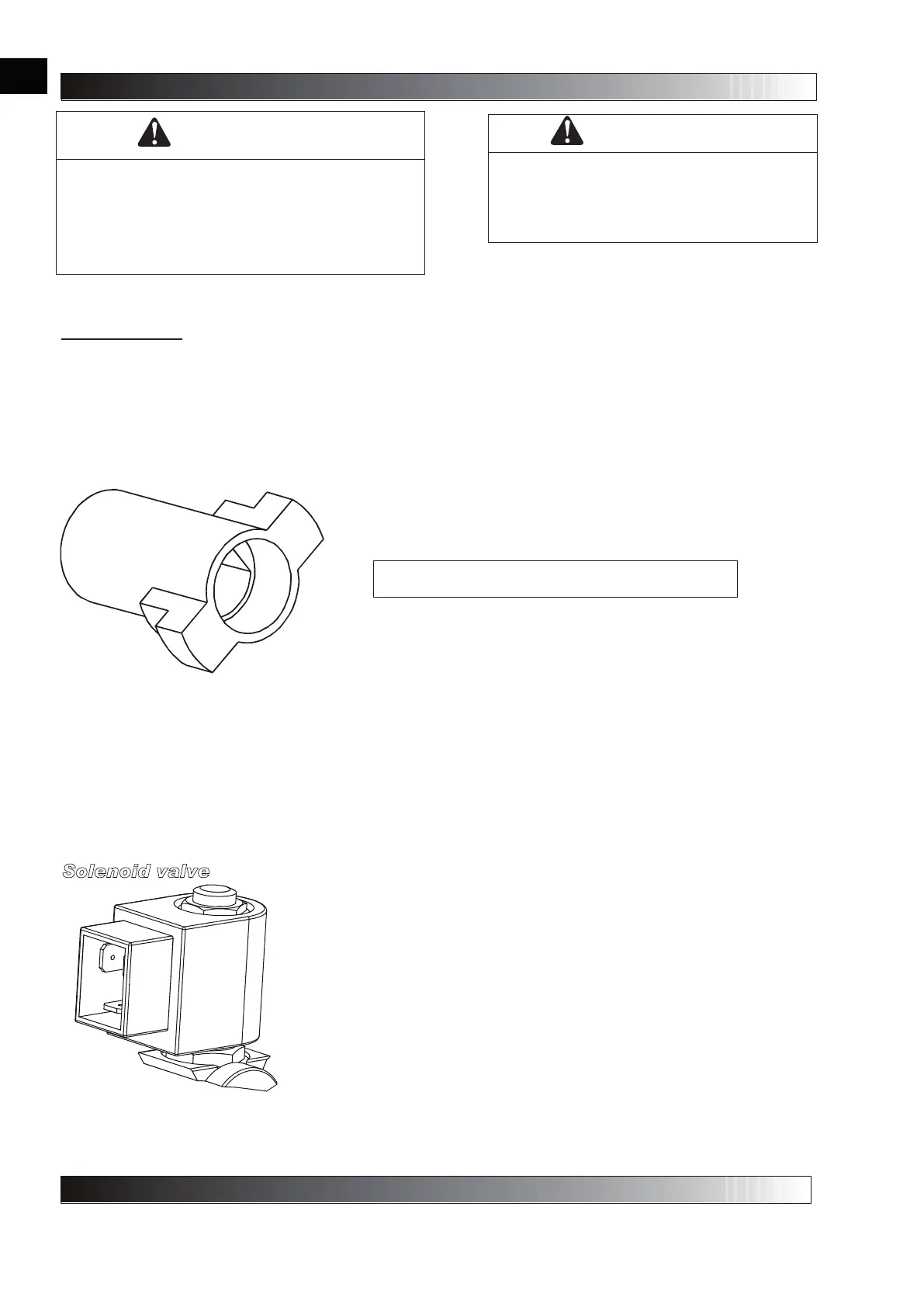 Solenoid valve