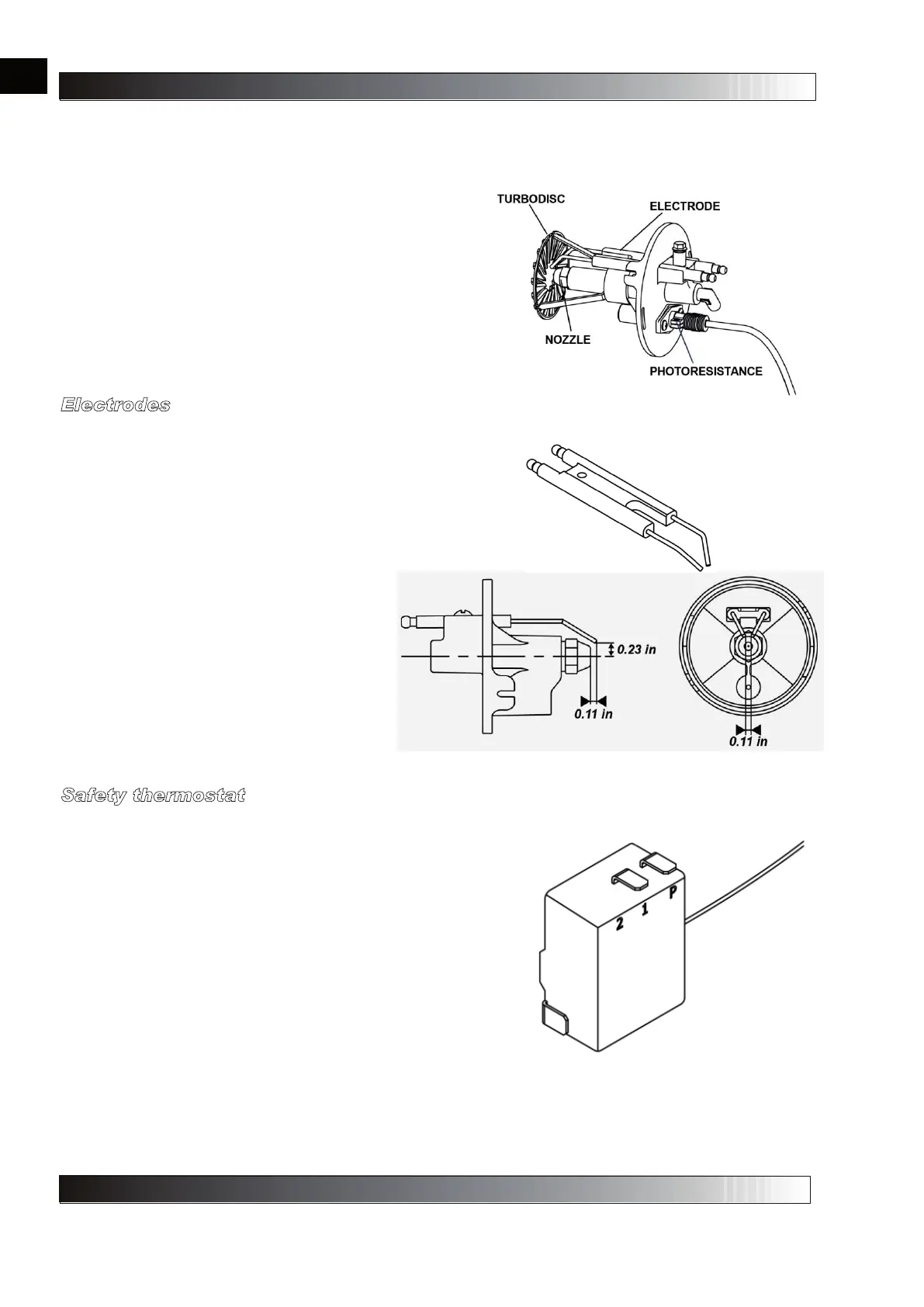 TURBODISC

ELECTRODE

NOZZLE

PHOTORESISTANCE

Electrodes

0.23 in

0.11 in

0.11 in

Safety thermostat

2 1 P