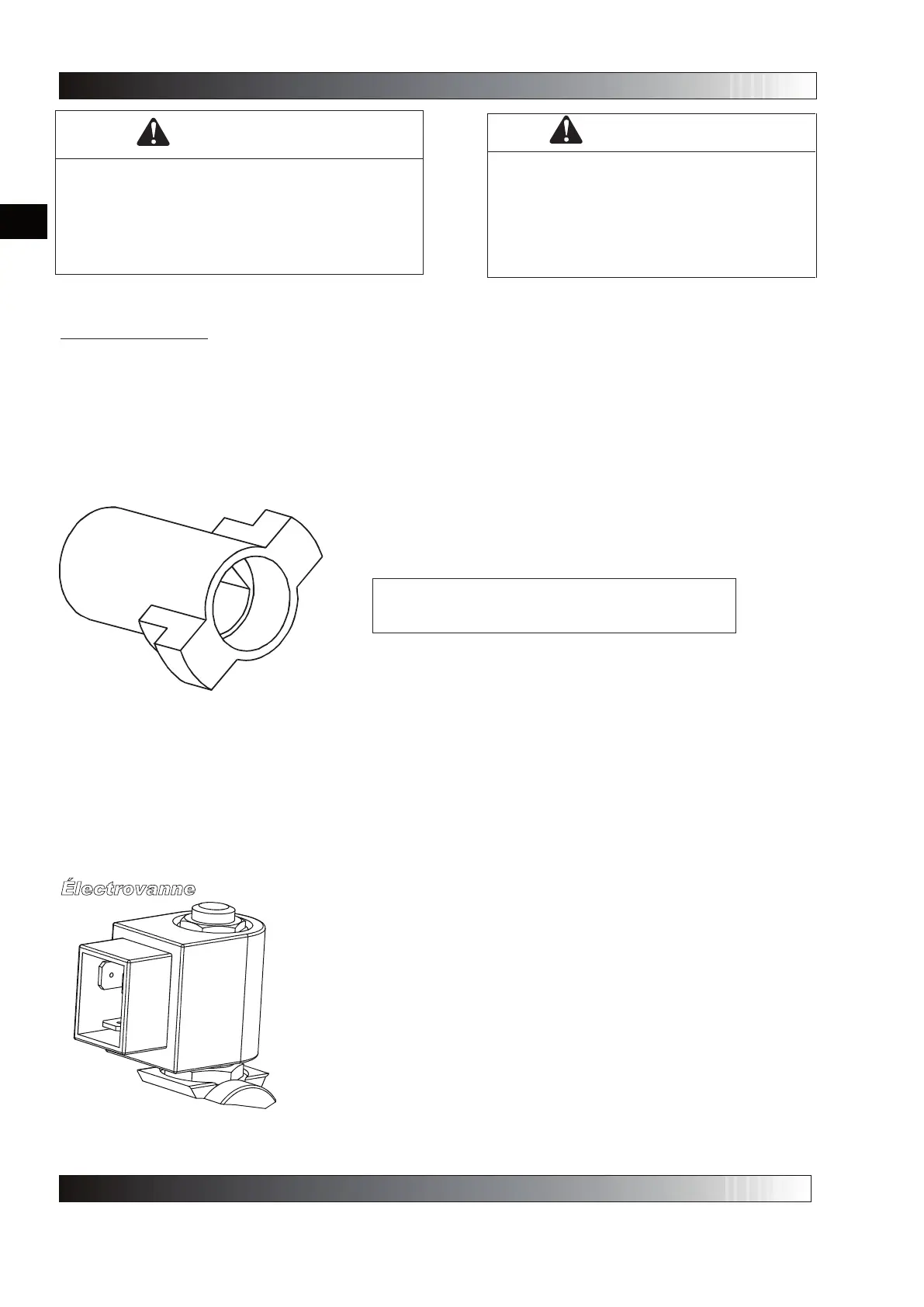 Électrovanne