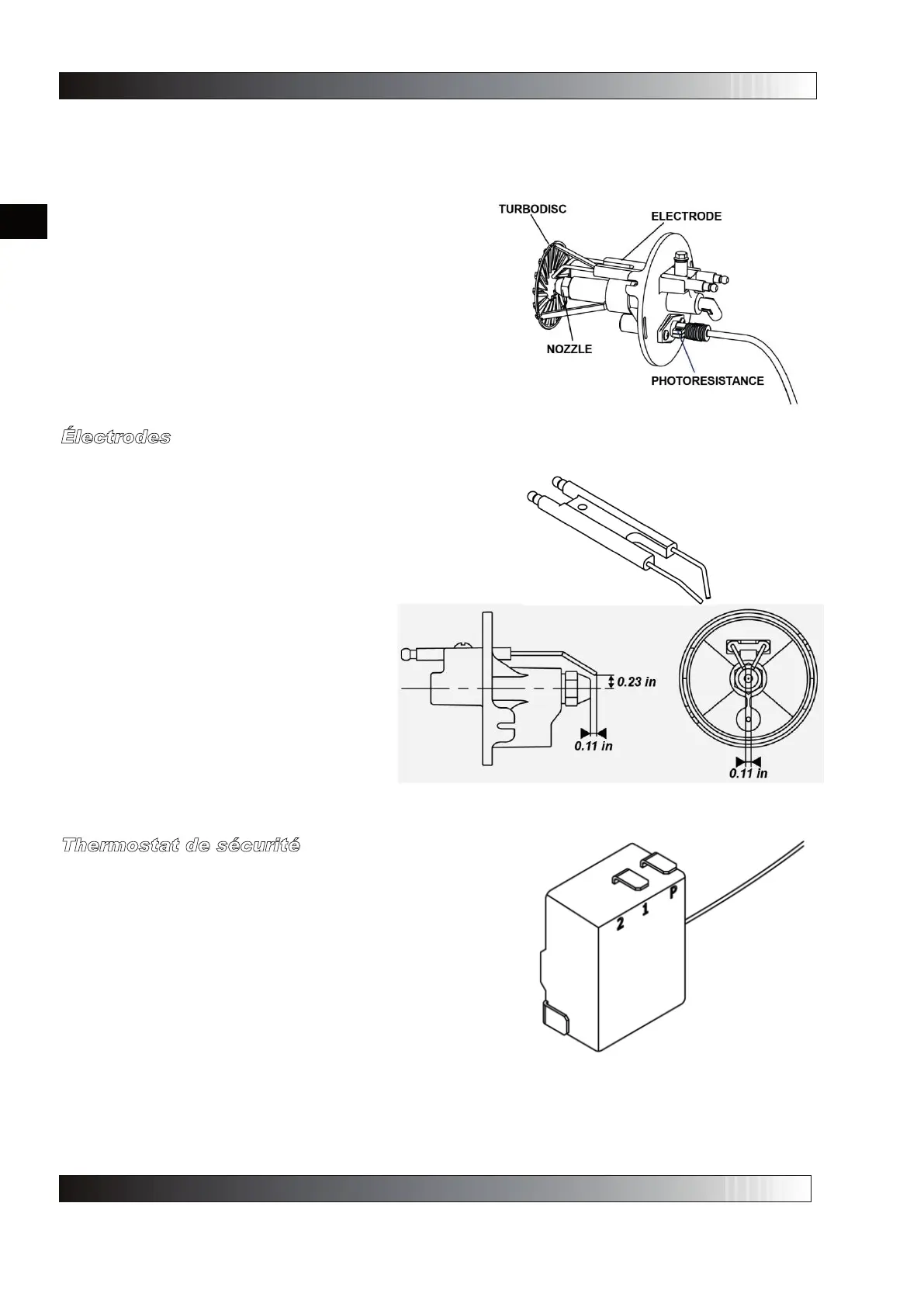 TURBODISC

ELECTRODE

NOZZLE

PHOTORESISTANCE

Électrodes

0.23 in

0.11 in

0.11 in

Thermostat de sécurité

2

1

P