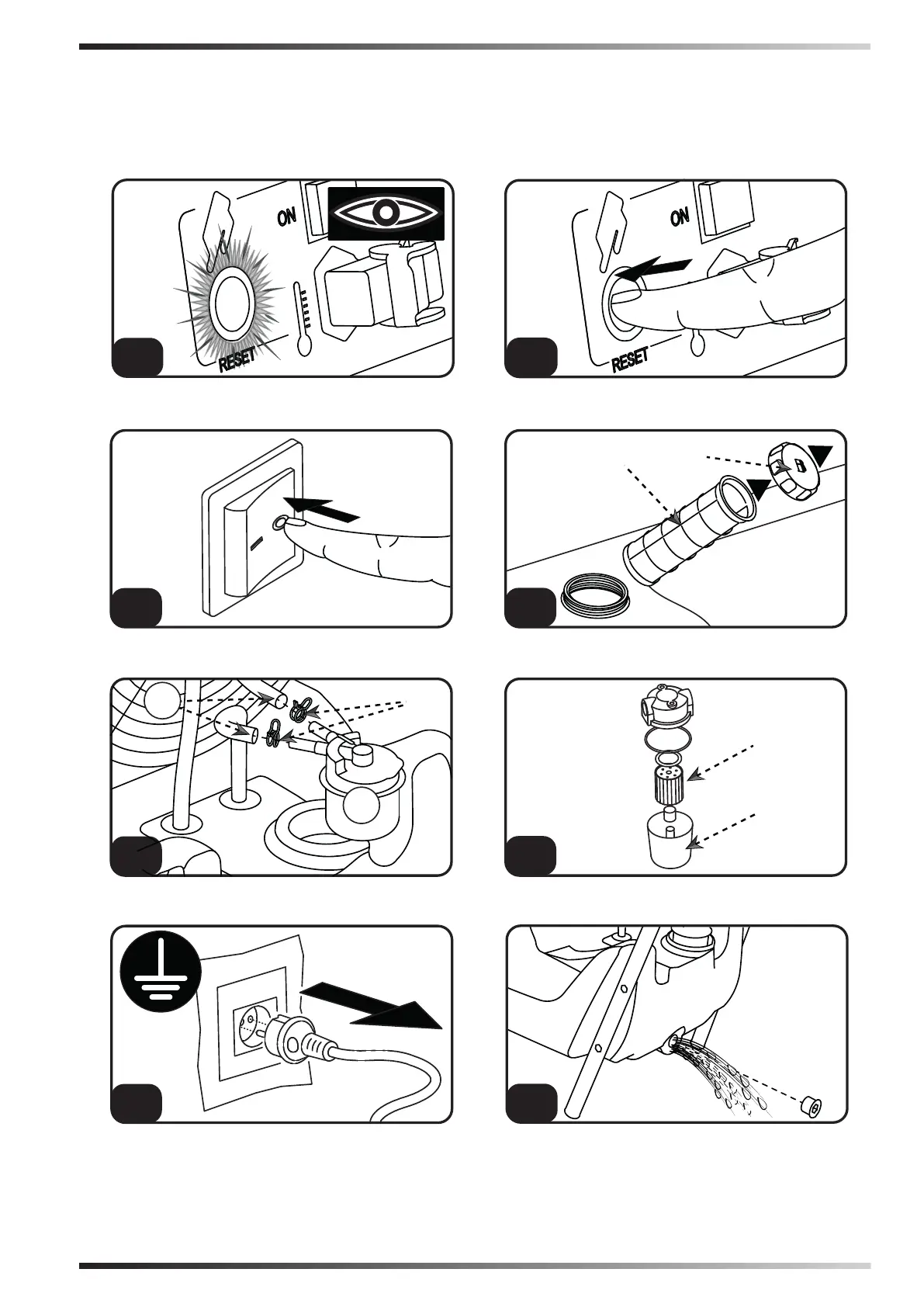 ON
RESET

ON
RESET