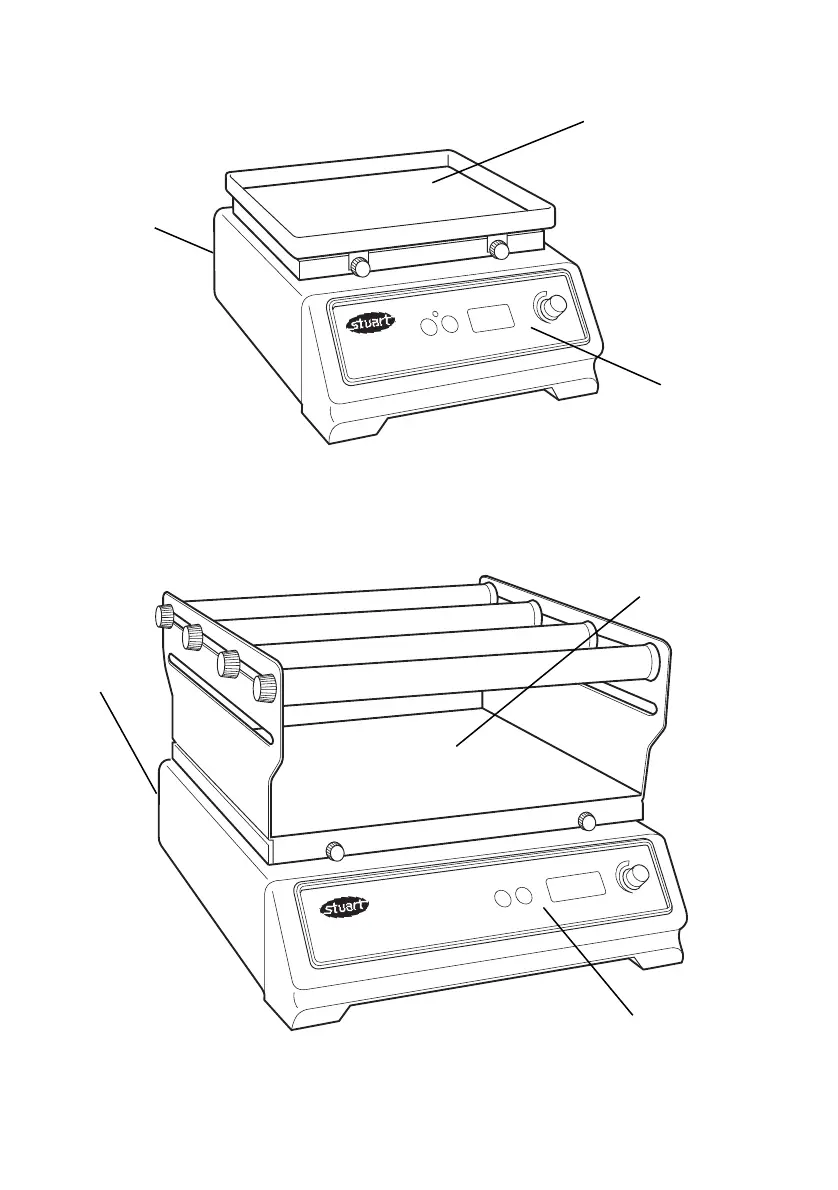 stuart

stuart