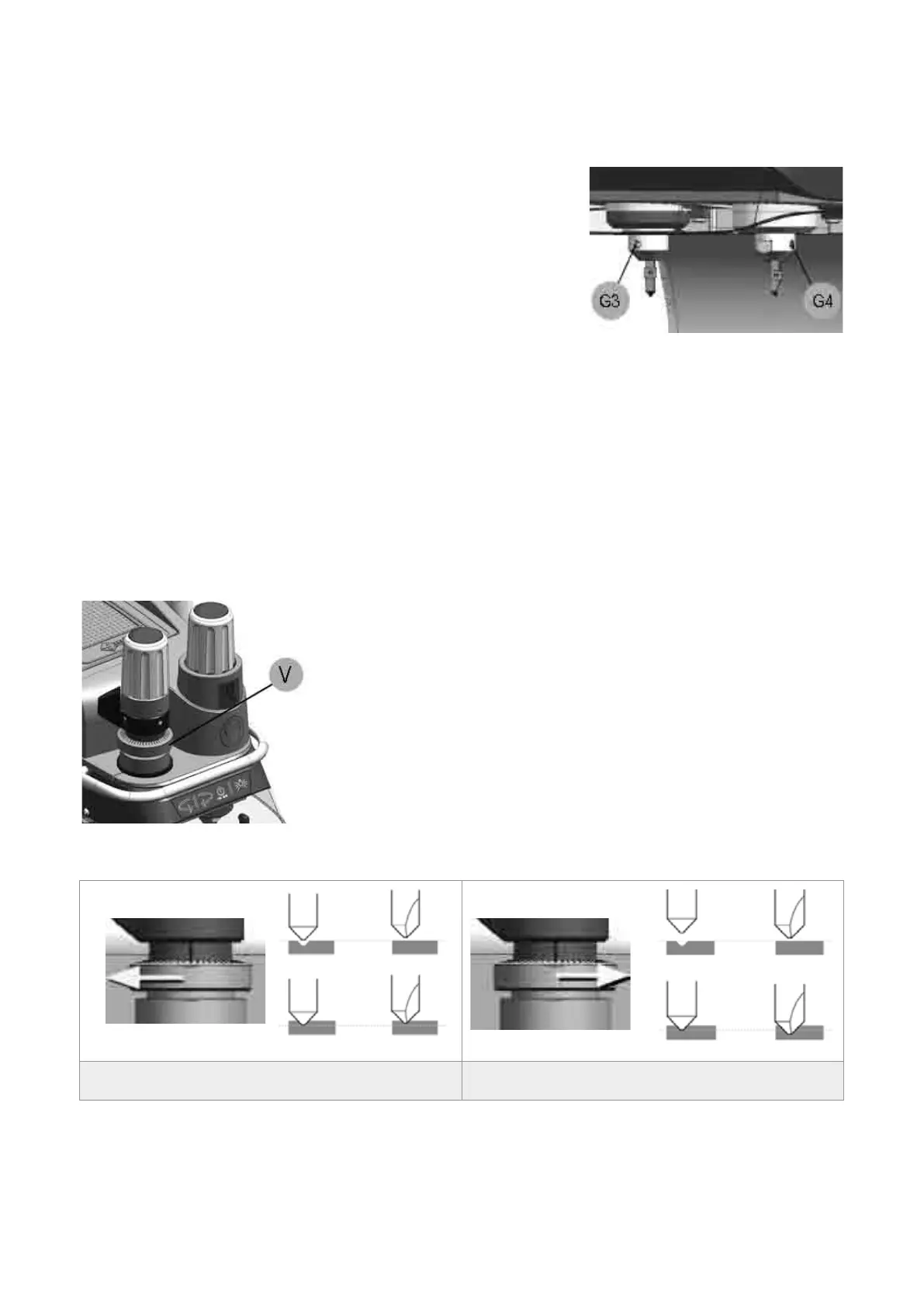 G3

G4

V