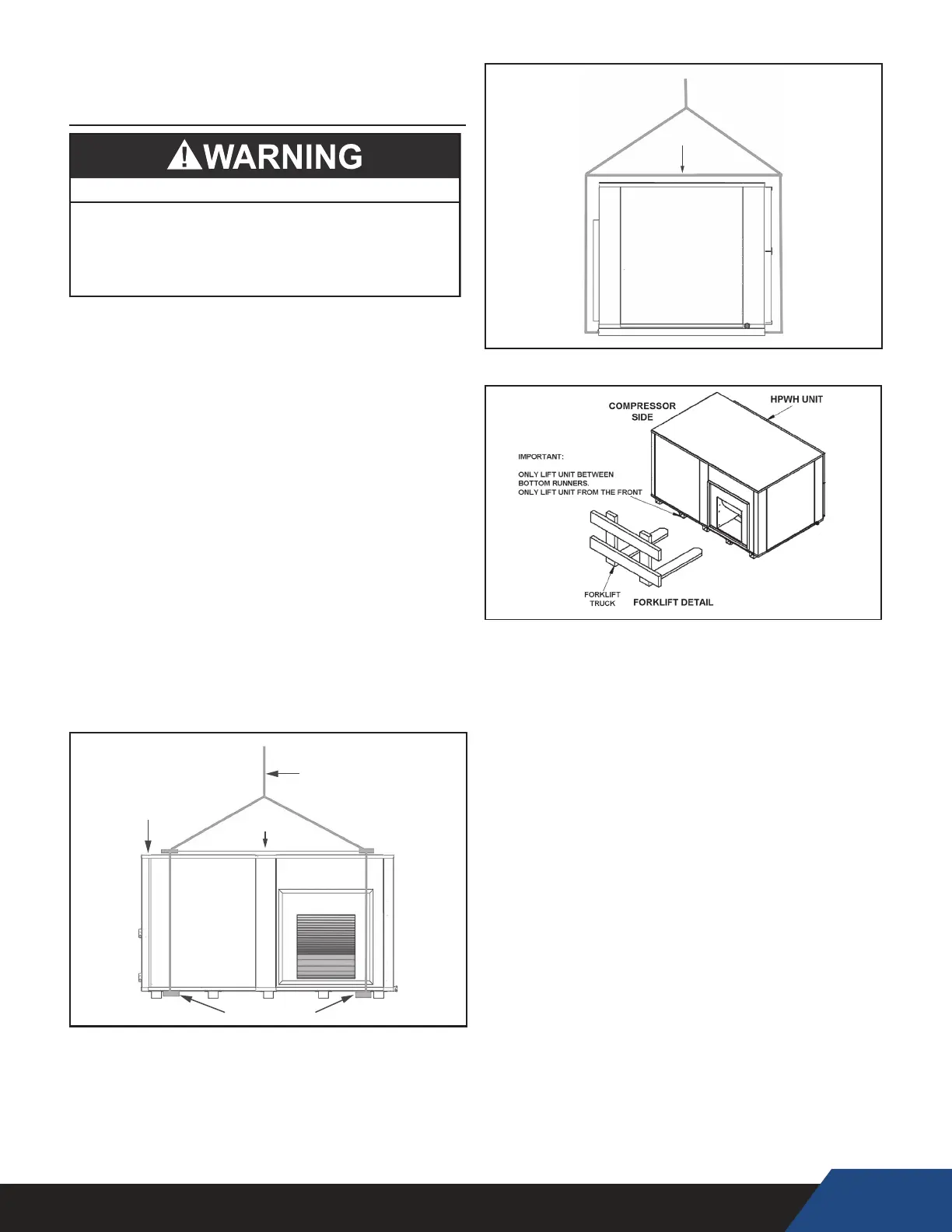 WARNING

COMPRESSOR SIDE

HPWH UNIT

IMPORTANT:

ONLY LIFT UNIT BETWEEN BOTTOM RUNNERS.
ONLY LIFT UNIT FROM THE FRONT

FORKLIFT TRUCK

FORKLIFT DETAIL