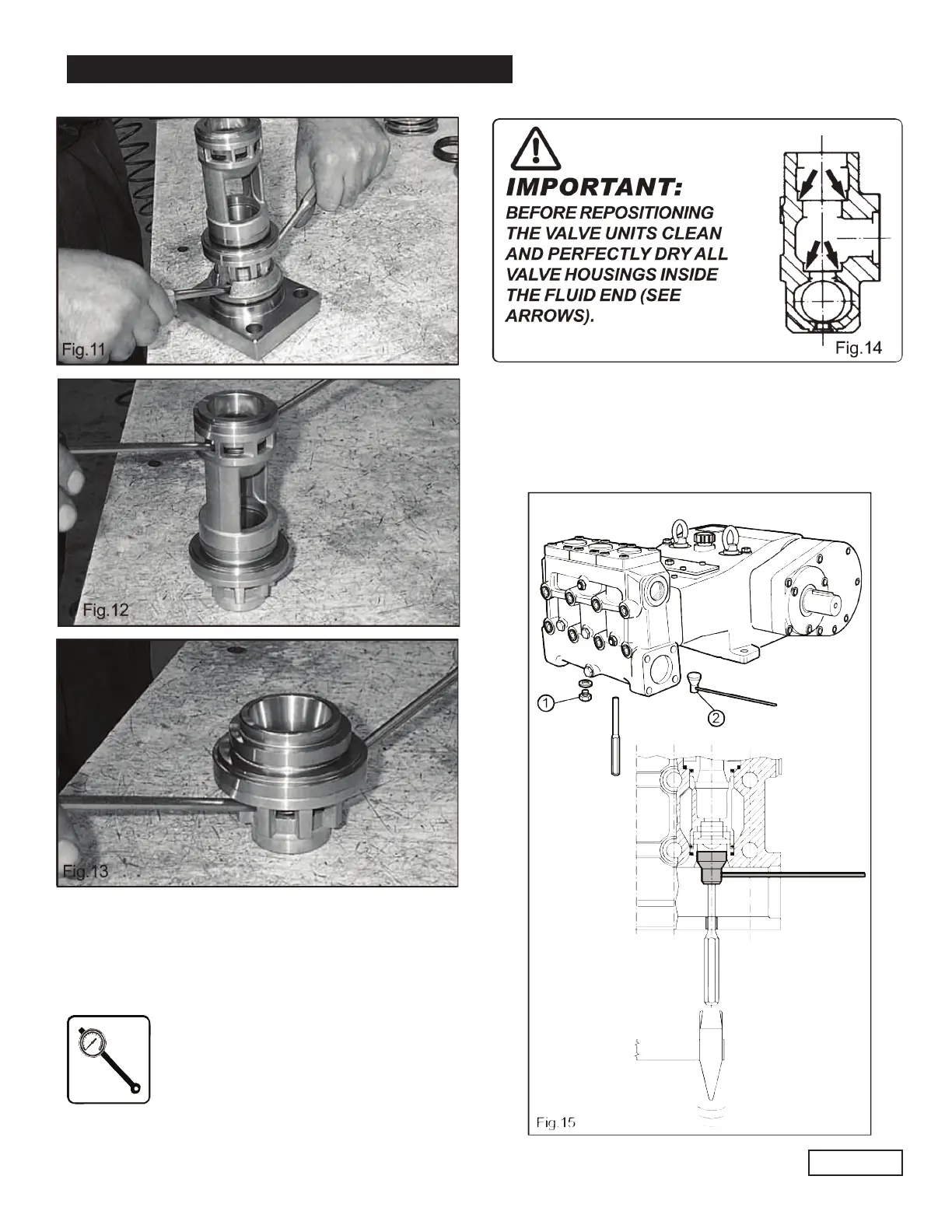 Fig.11

Fig.12

Fig.13

IMPORTANT:
BEFORE REPOSITIONING THE VALVE UNITS CLEAN AND PERFECTLY DRY ALL VALVE HOUSINGS INSIDE THE FLUID END (SEE ARROWS).

Fig.14

1

2

Fig.15