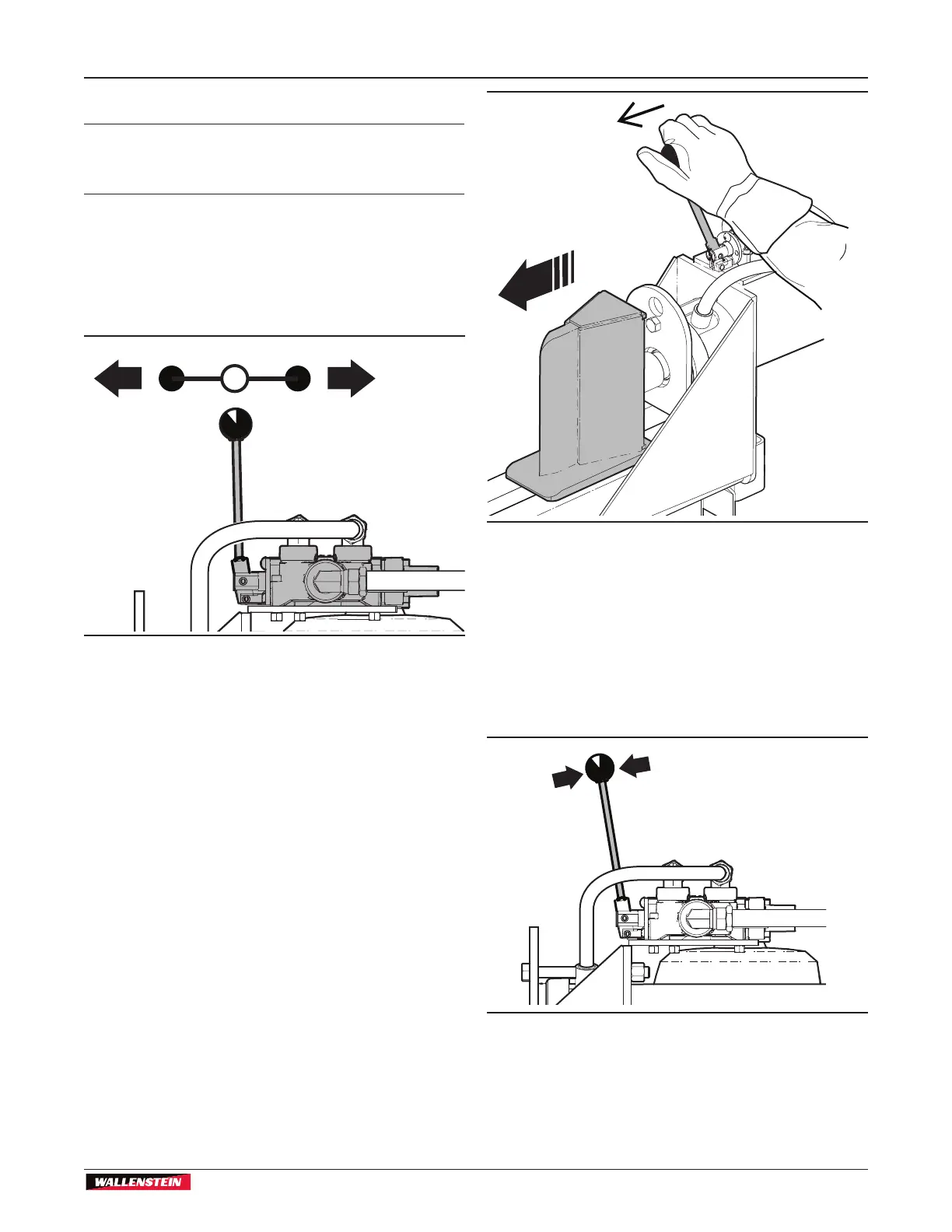 WALLENSTEIN