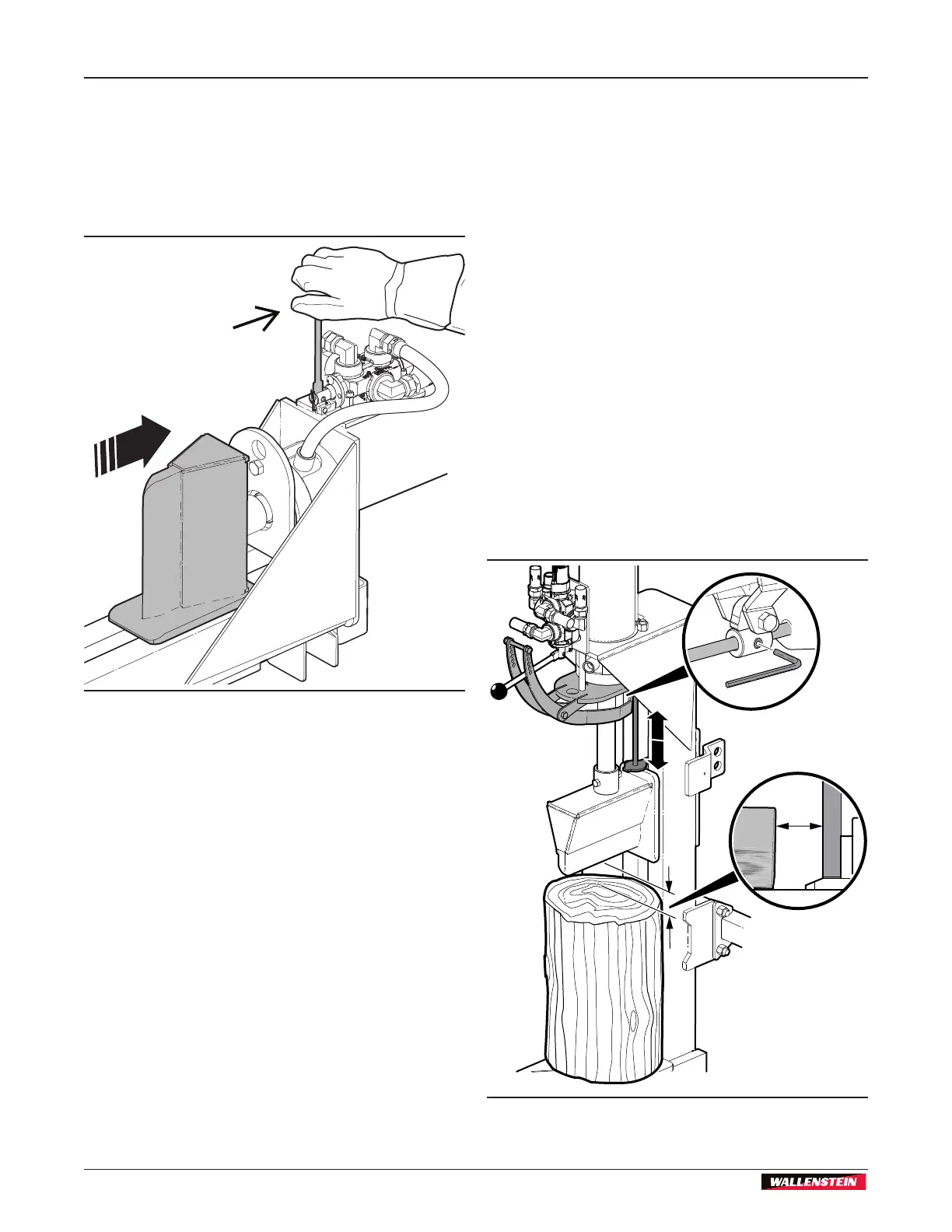 WALLENSTEIN