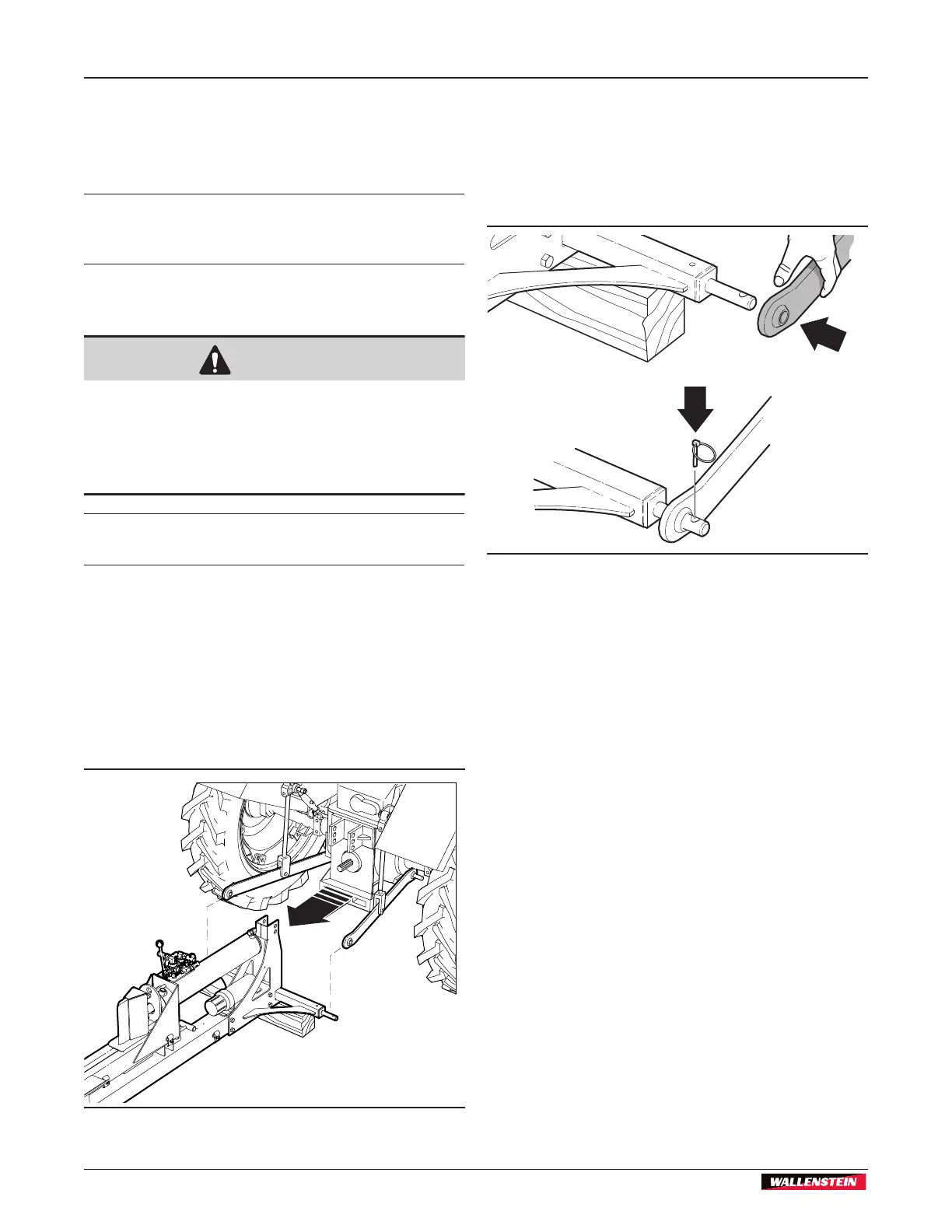 WALLENSTEIN