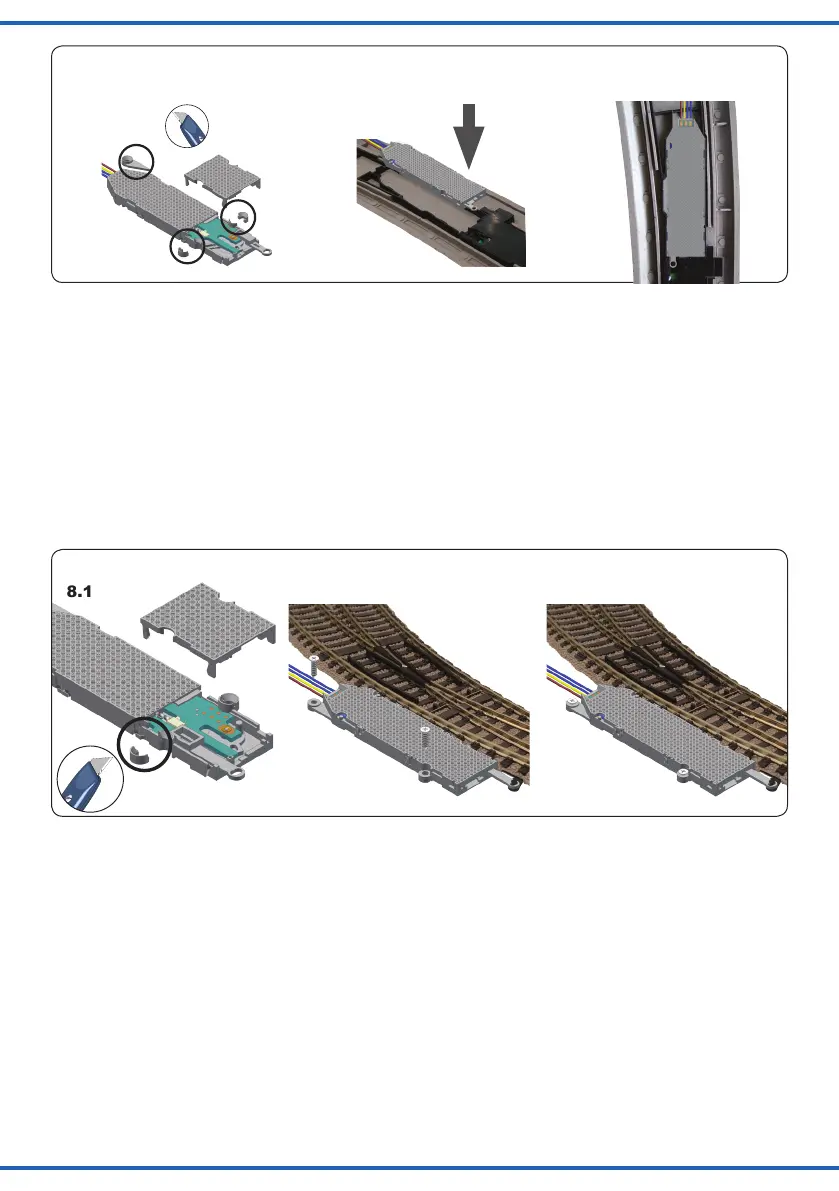 8.1