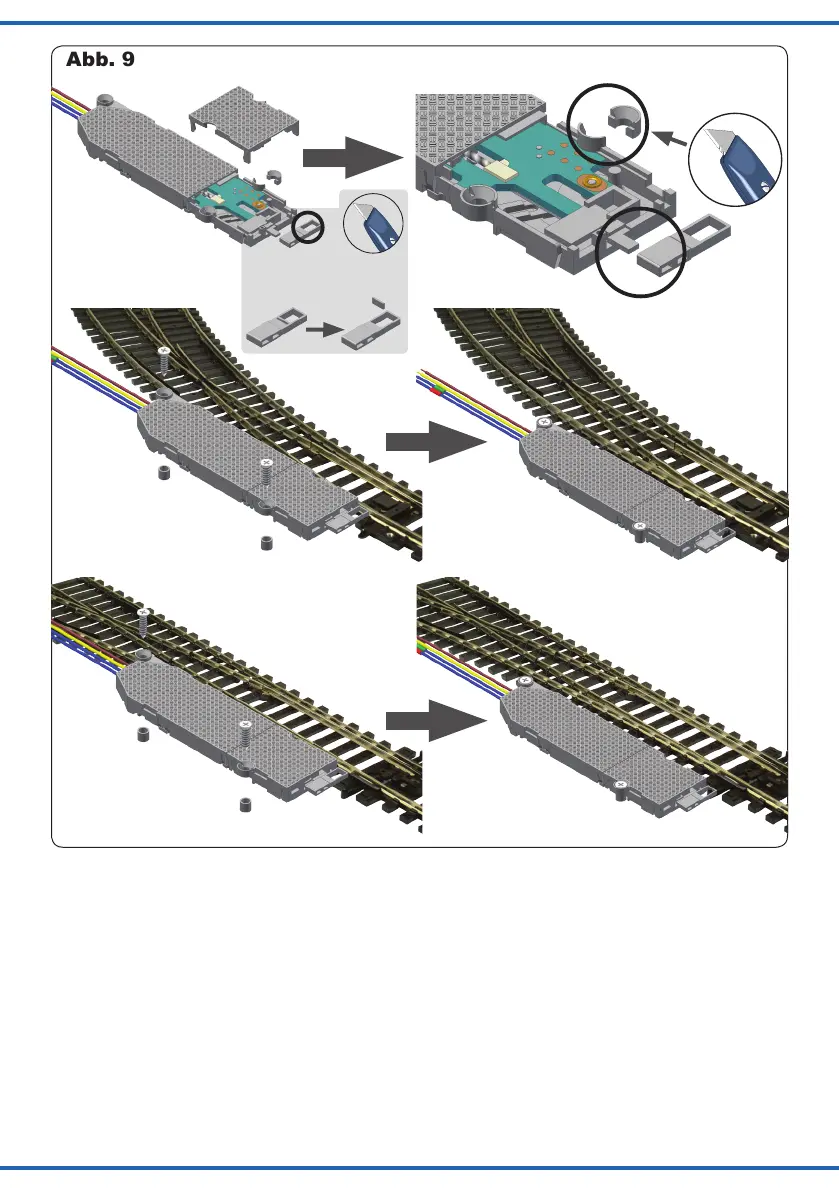 Abb. 9