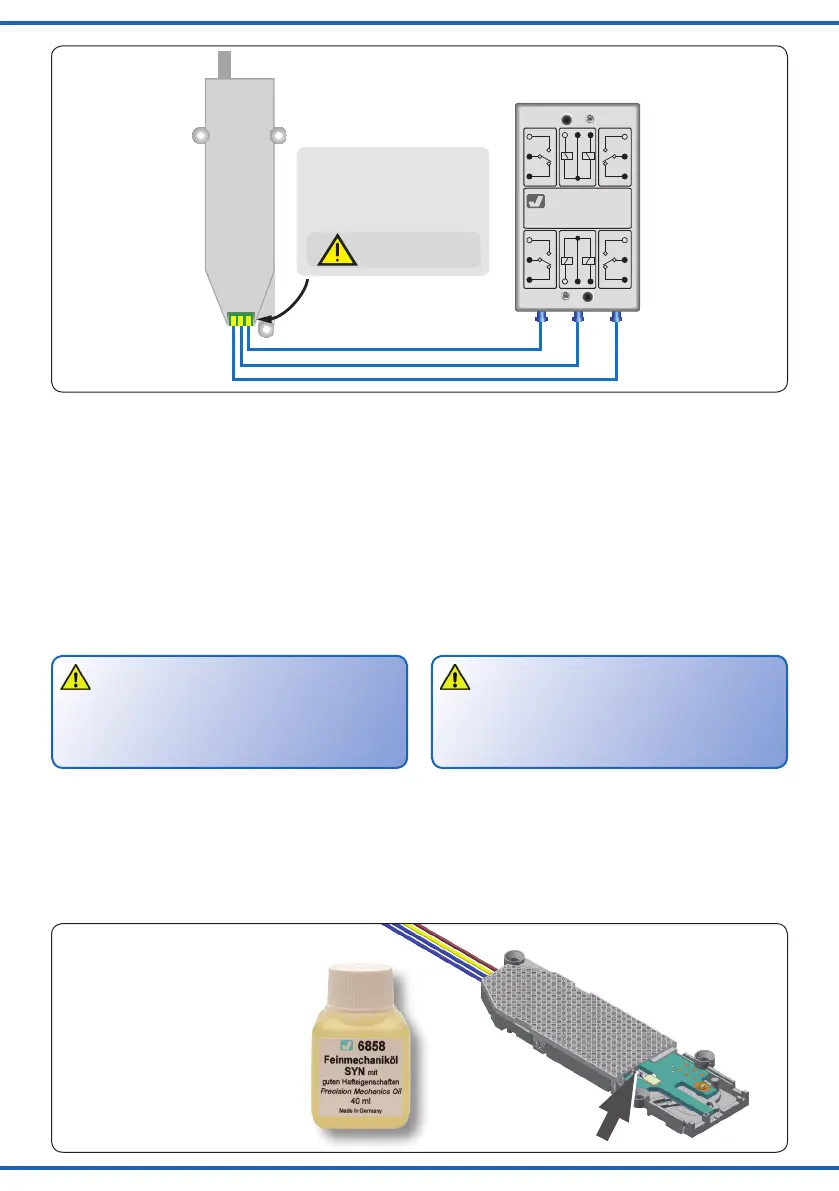 6858
Feinmechaniköl
SYN mit
guten Hafteigenschaften
Precision Mechanics Oil
40 ml
Made in Germany