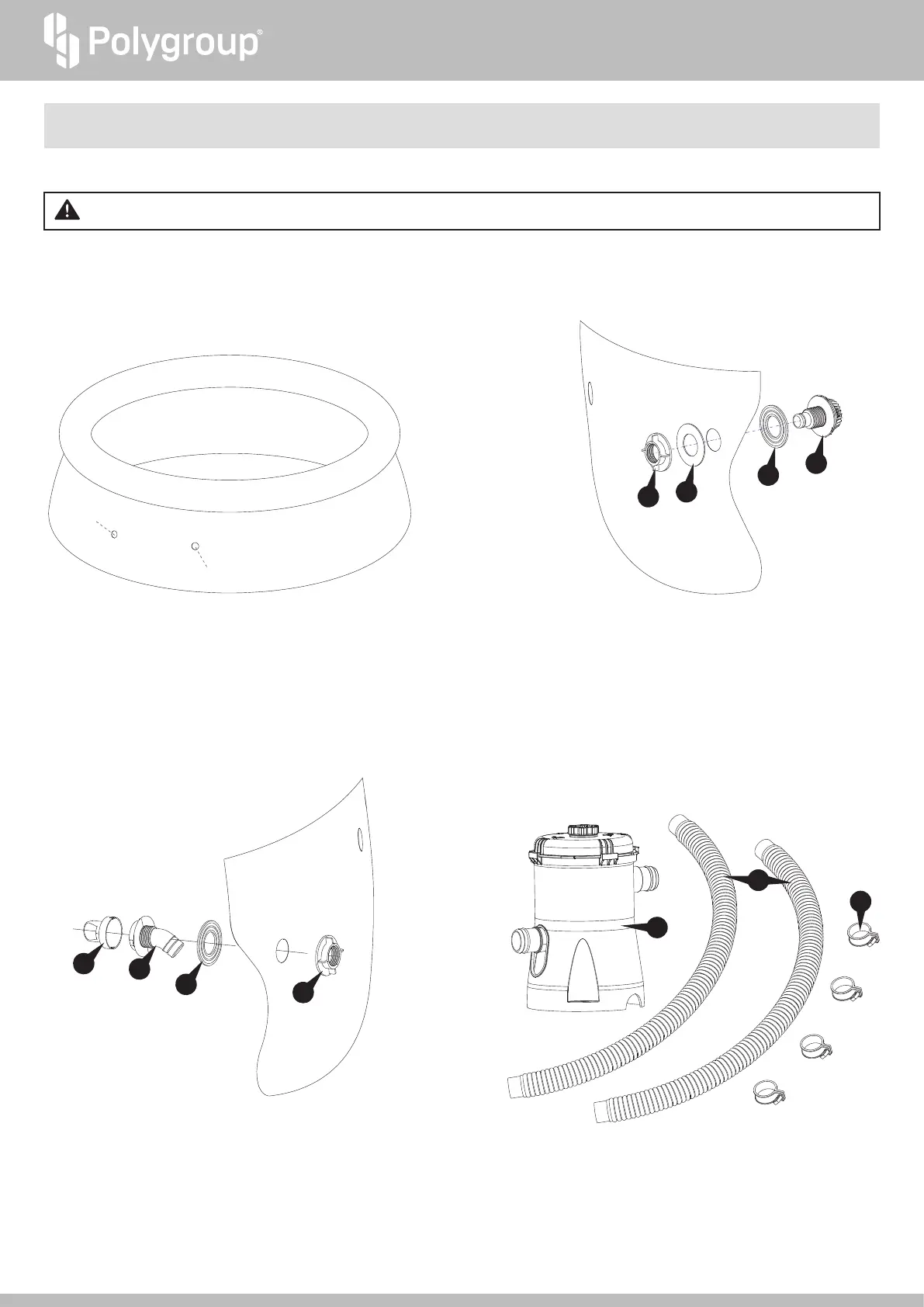 Polygroup®