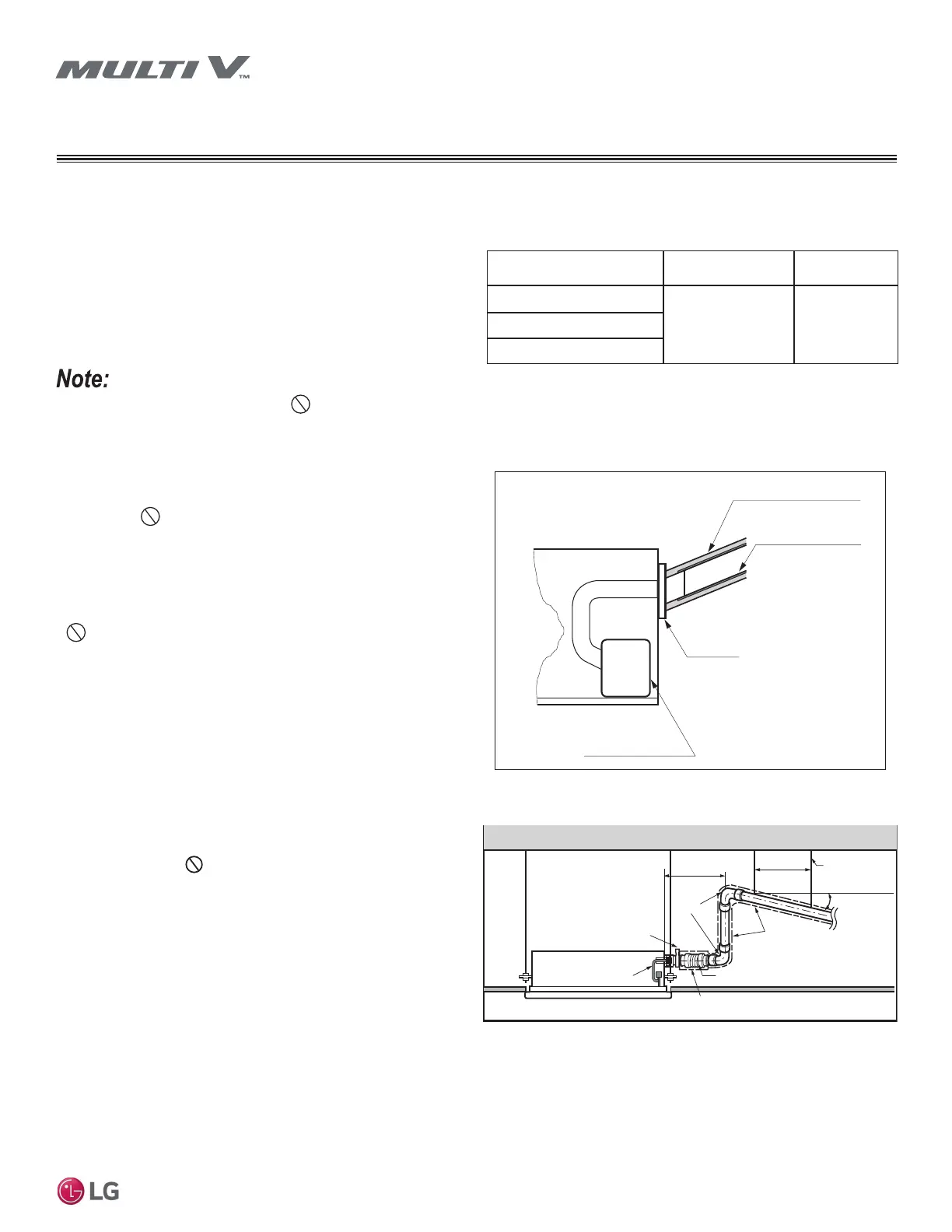 MULTI V™

Note:

LG