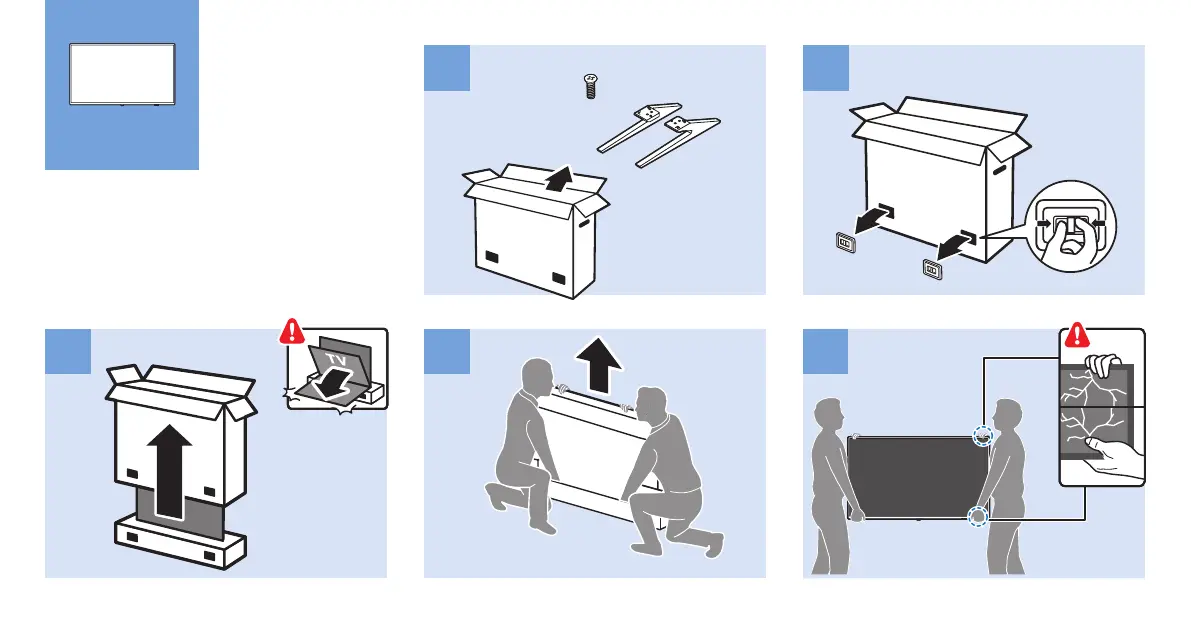 TV