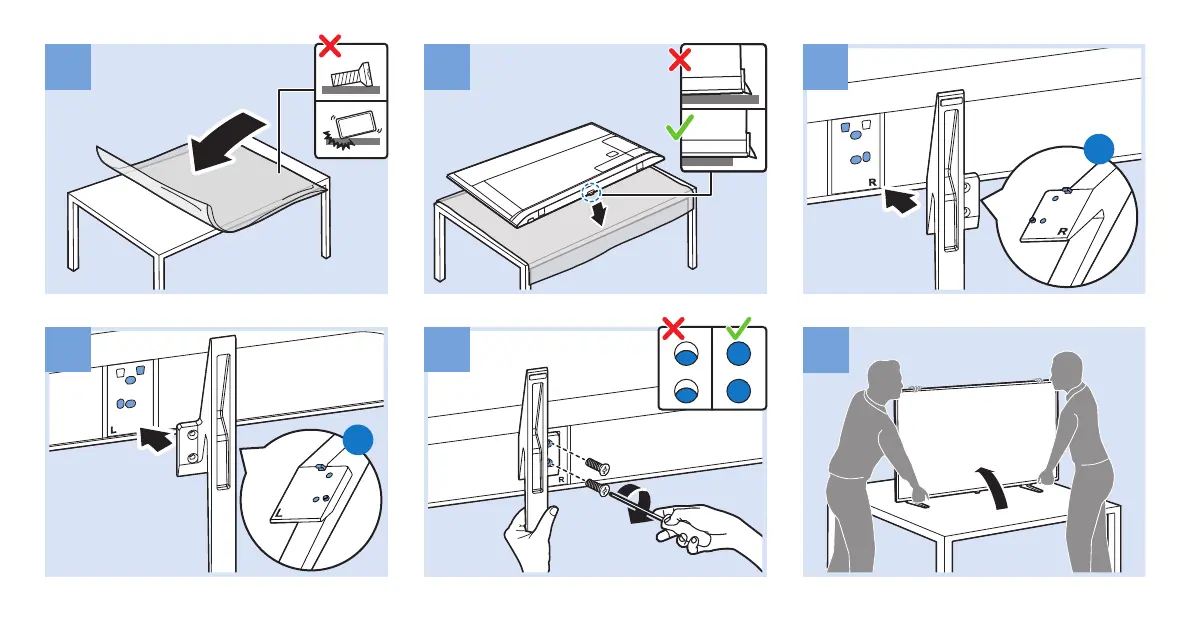 R

R

L

L

R