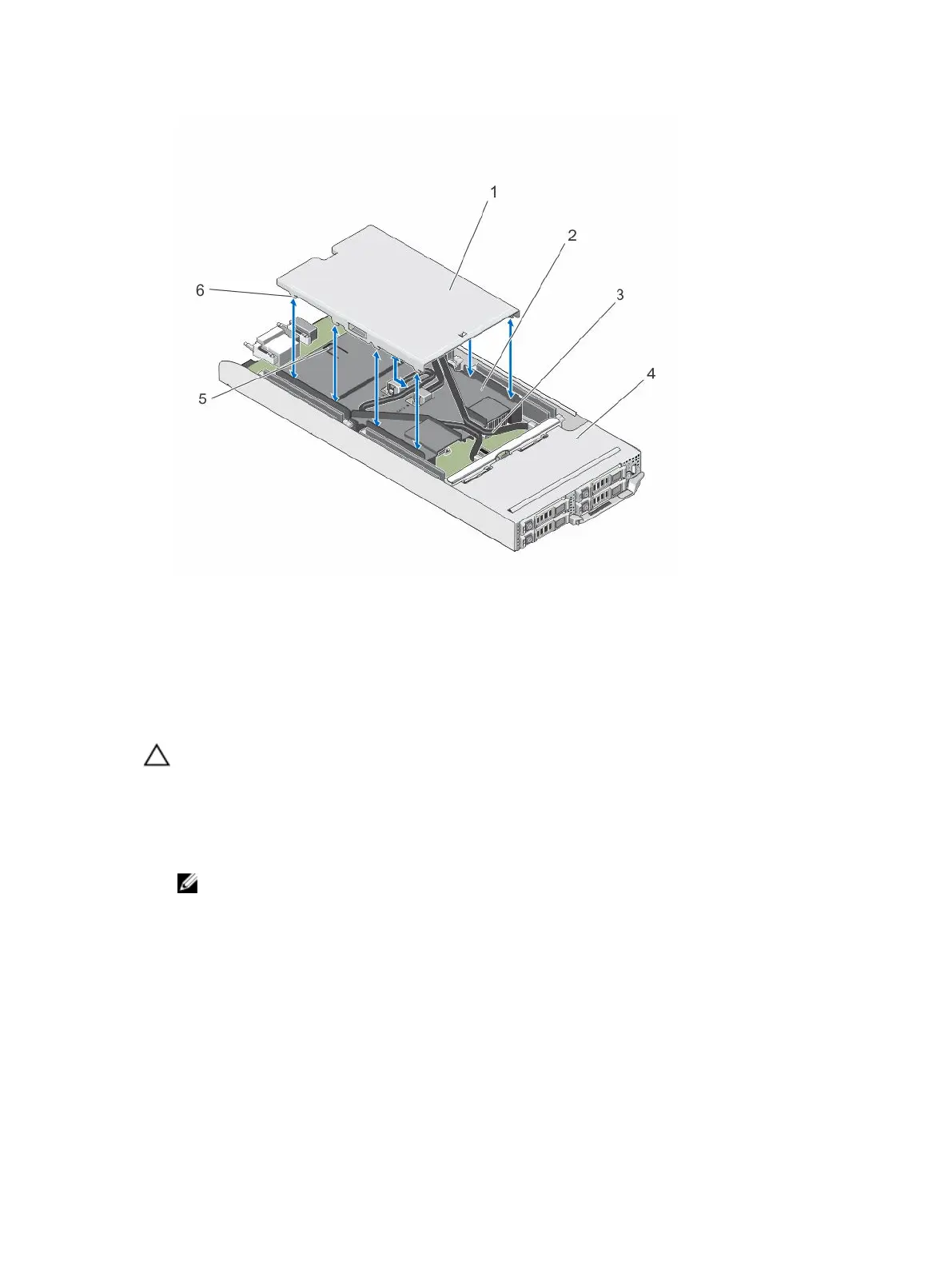 1

2

3

4

5

6