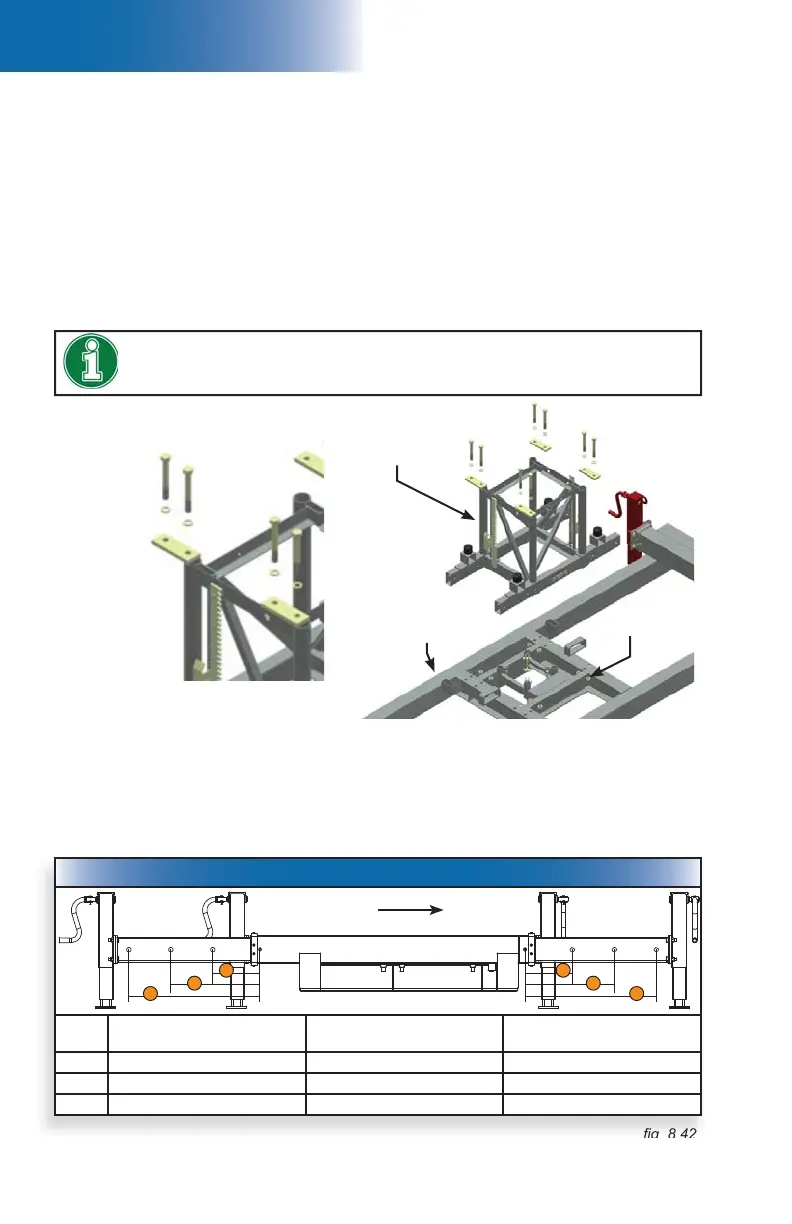 fig. 8.42