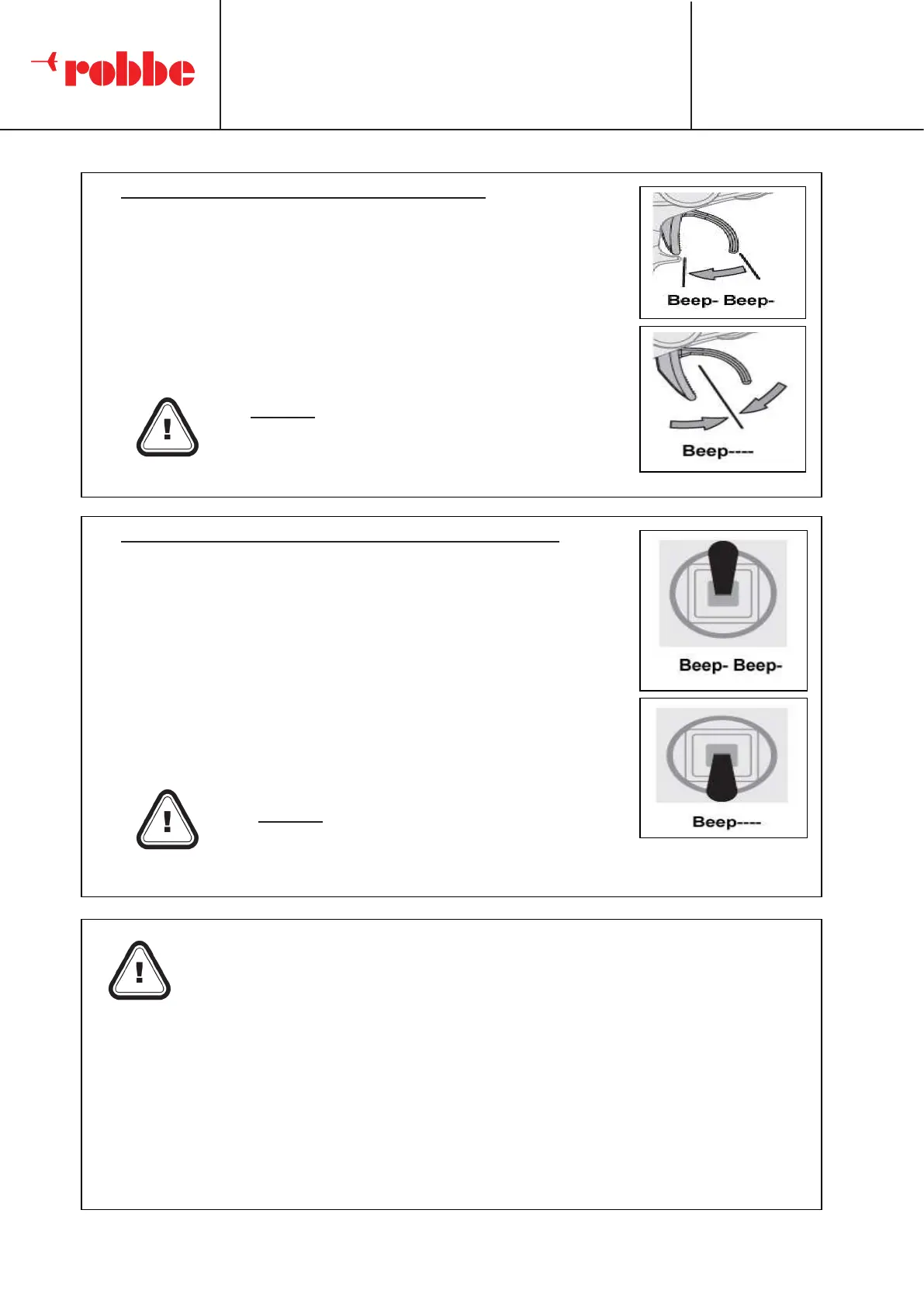 robbe

Beep- Beep-

Beep----

Beep- Beep-

Beep----