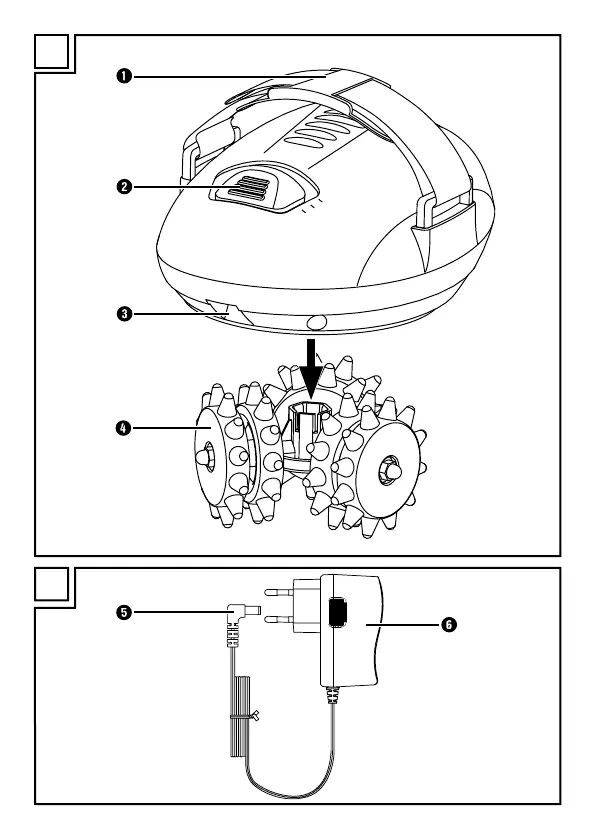 1
2
3
4
5
6