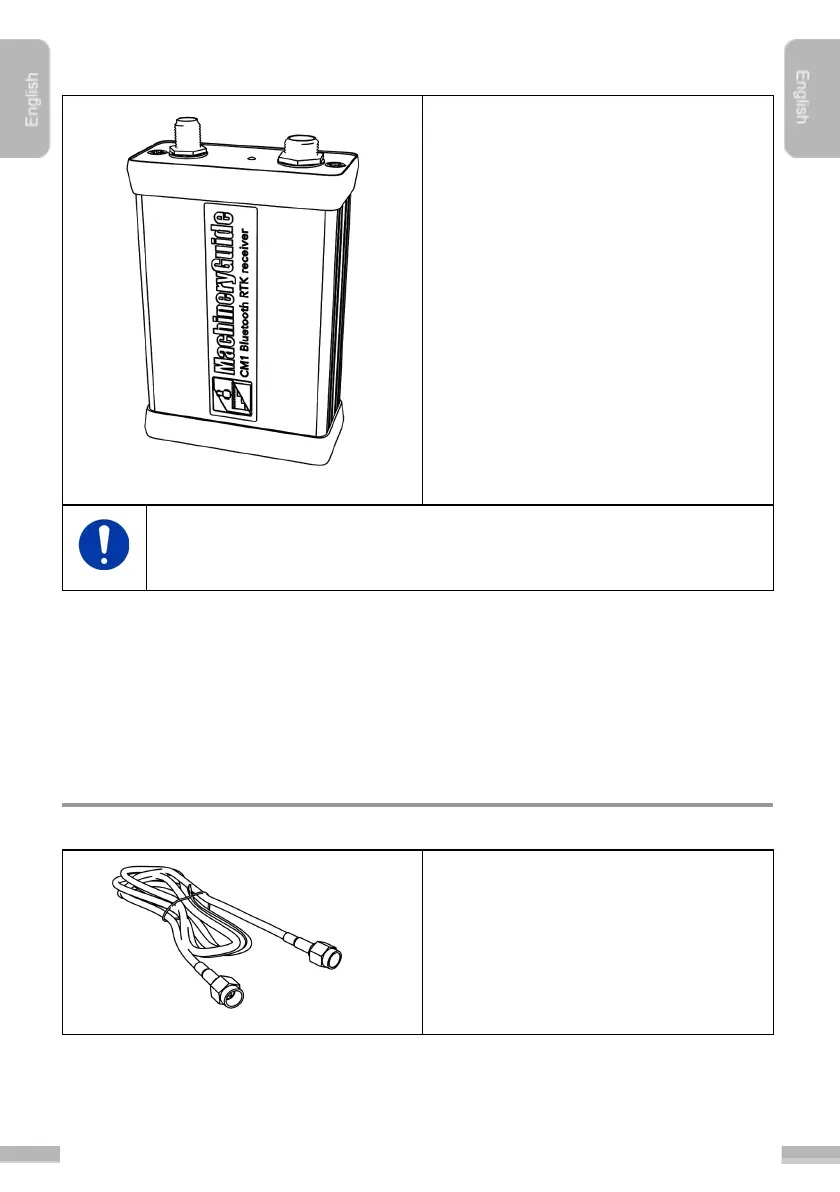 English

English

MachineryGuide
CM1 Bluetooth RTK receiver