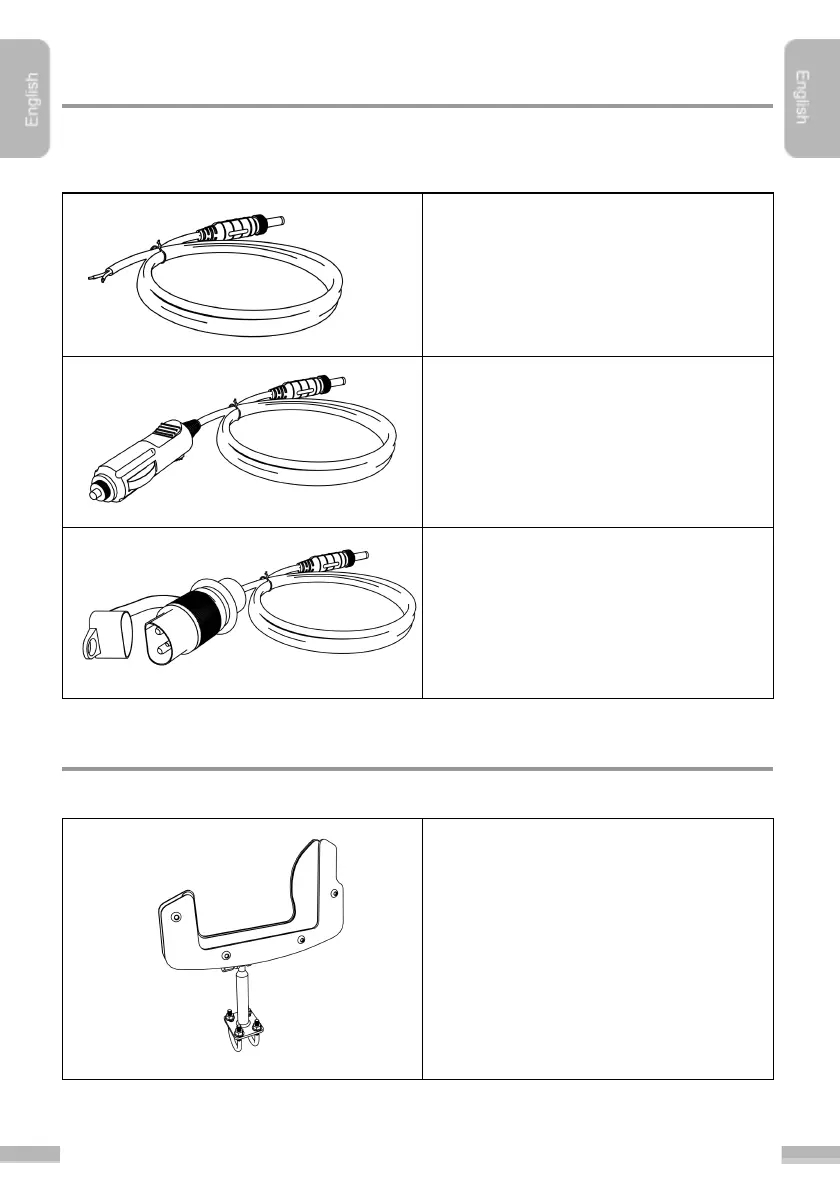 English

English