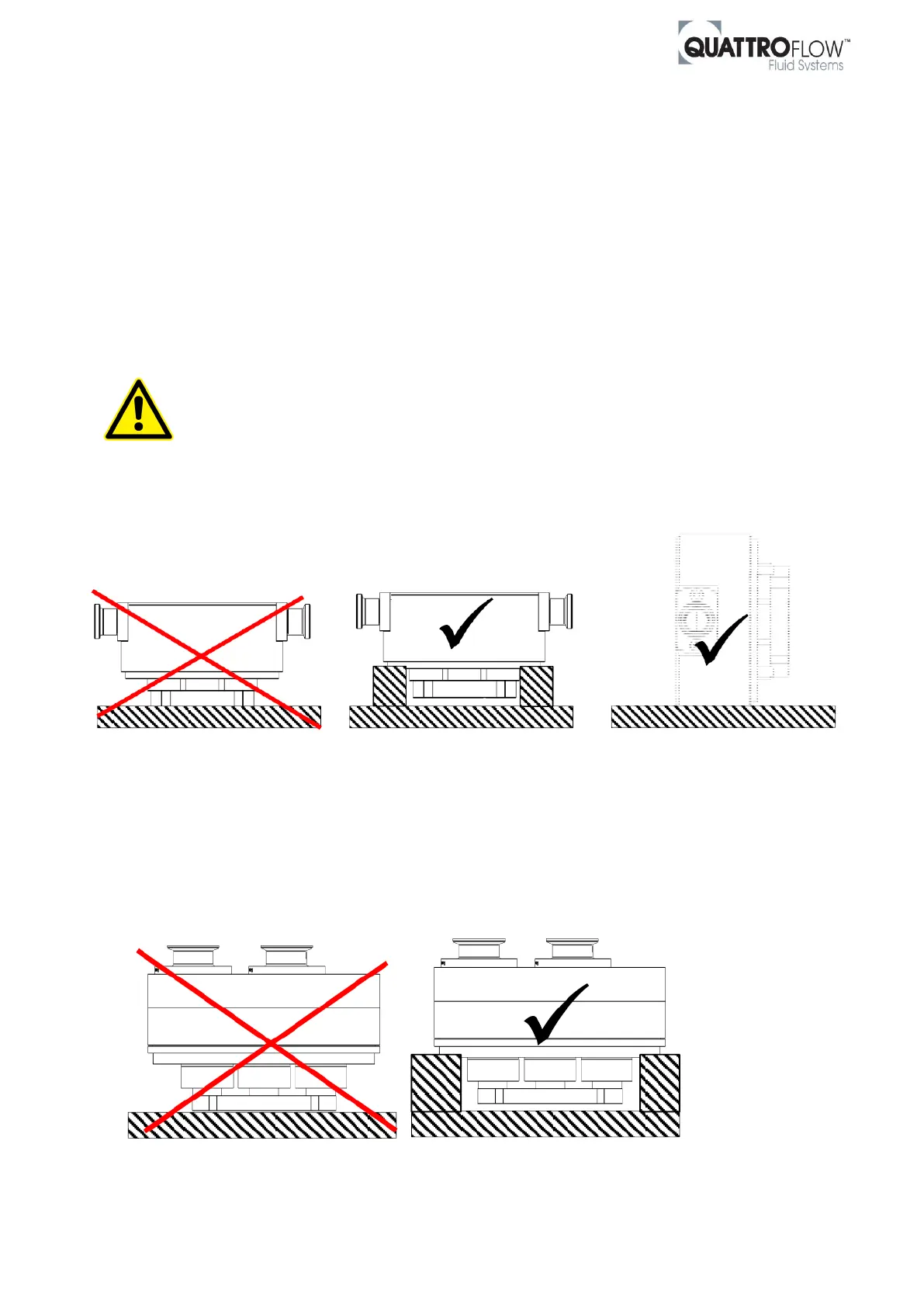 QUATTROFLOW™
Fluid Systems