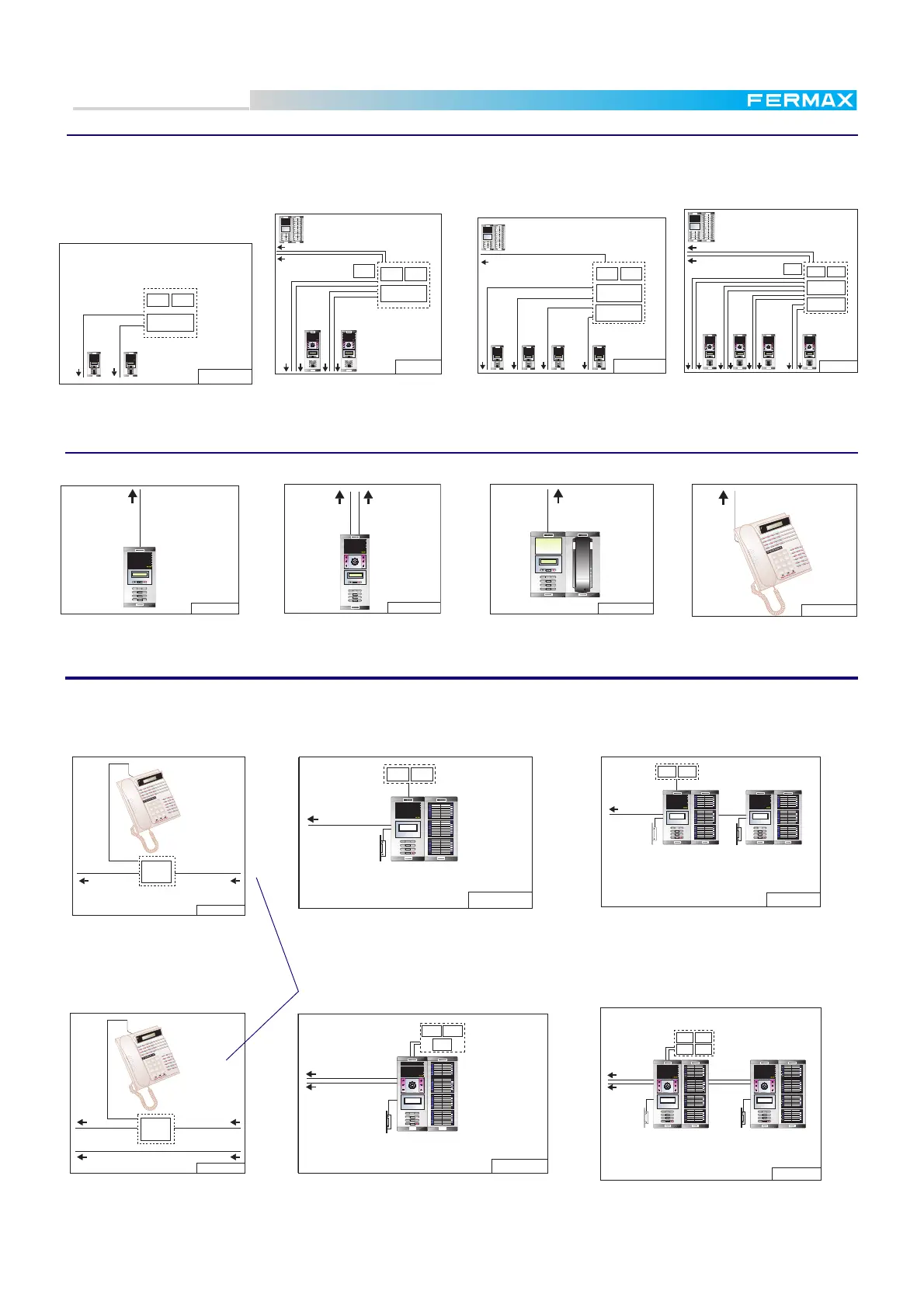 FERMAX