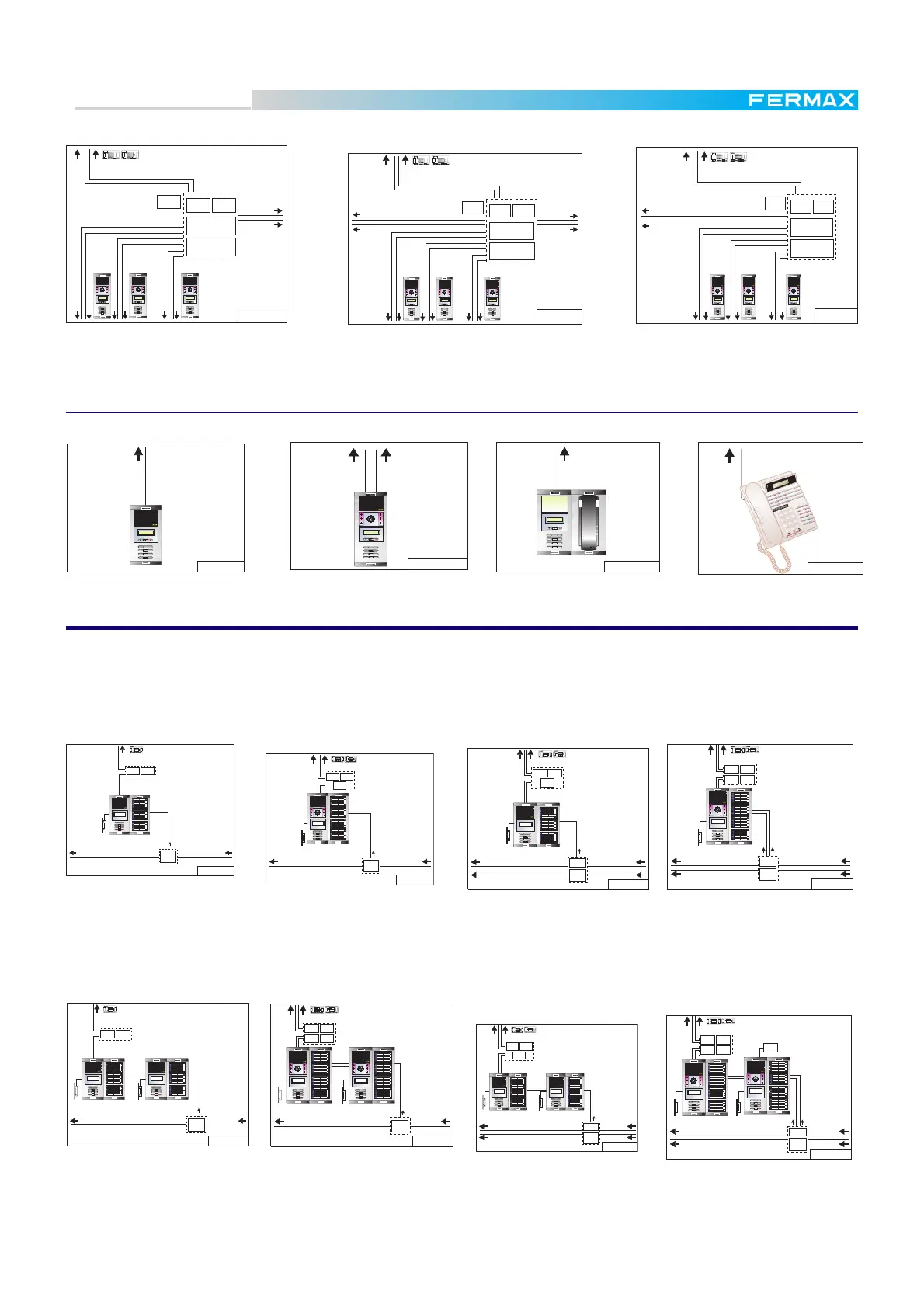 FERMAX