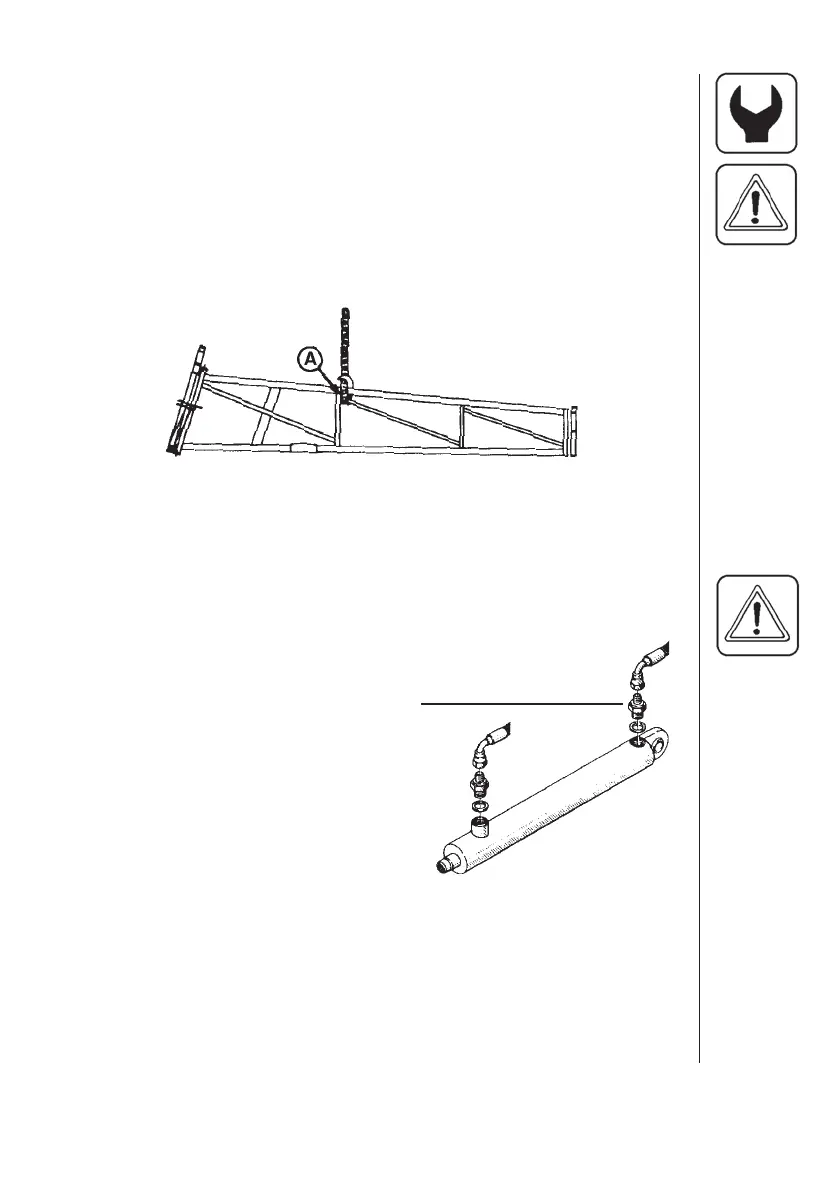 A