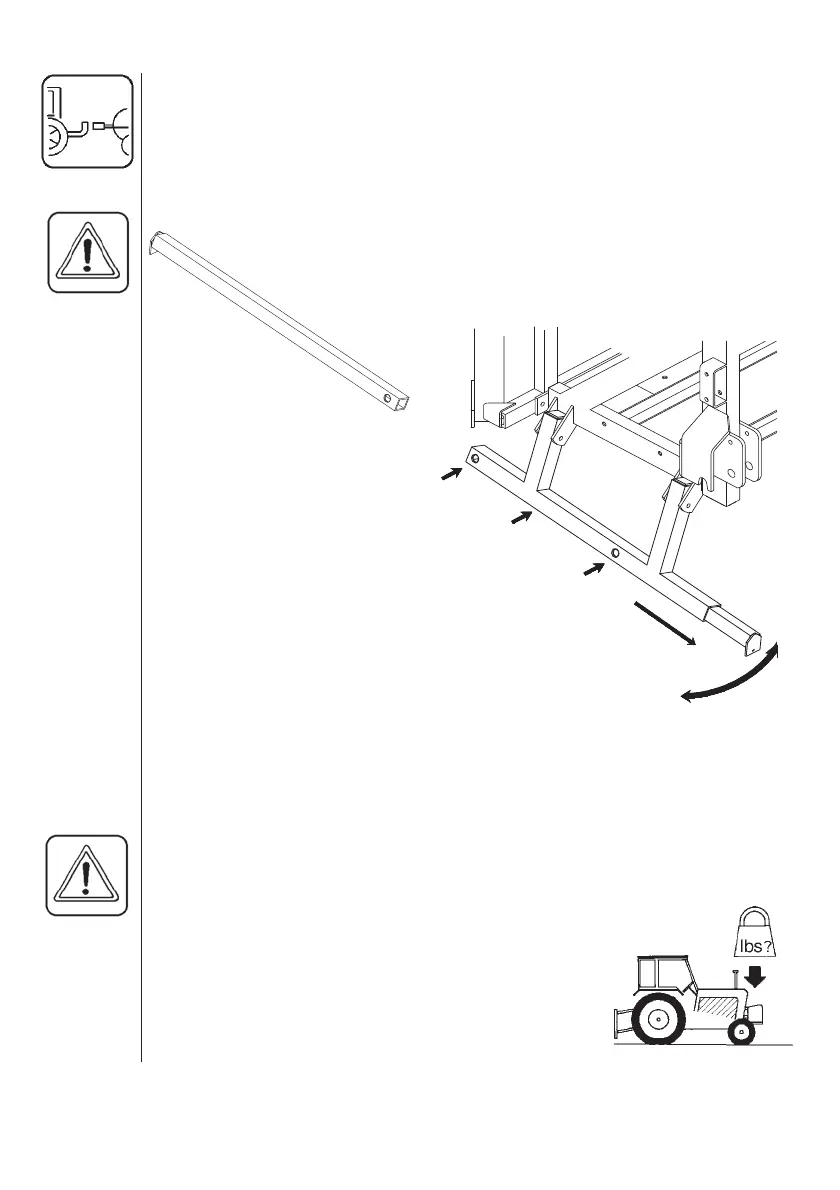 lbs?