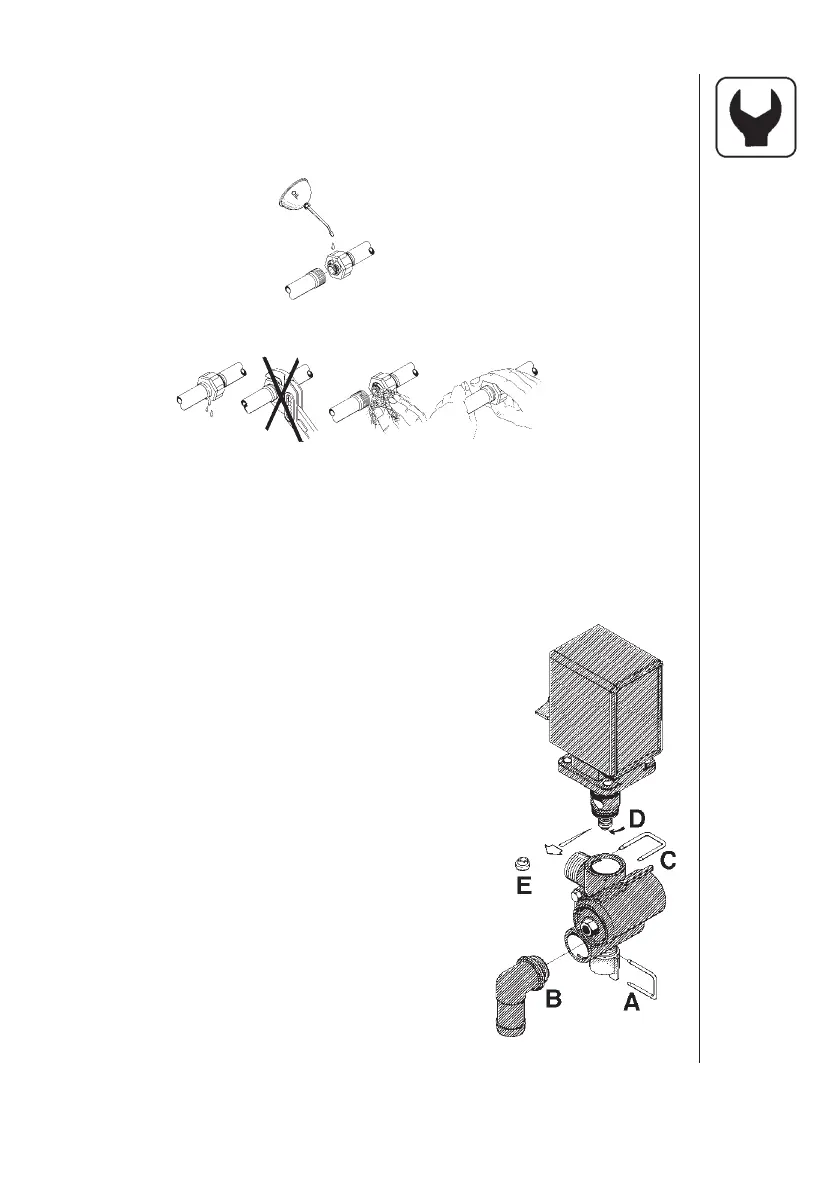 D
C
E
B
A