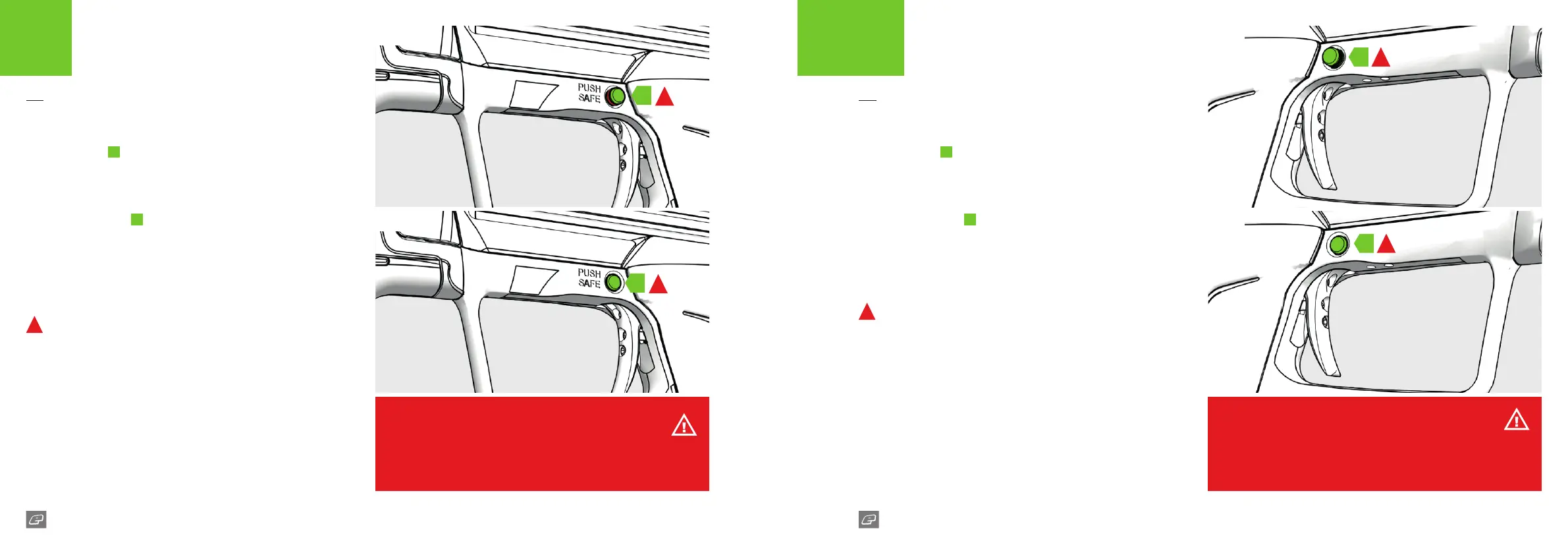 PUSH
SAFE

PUSH
SAFE