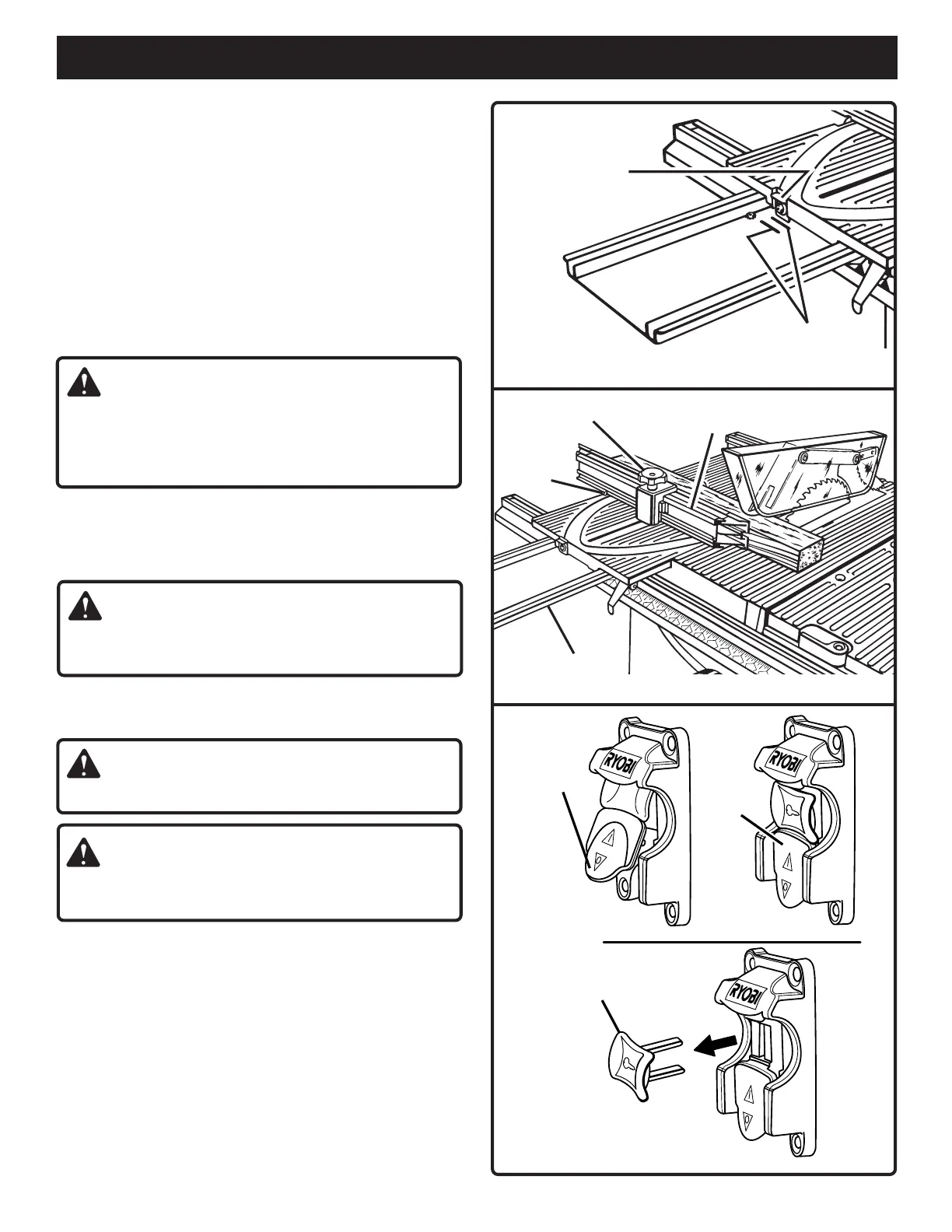 RYOBI

RYOBI

RYOBI