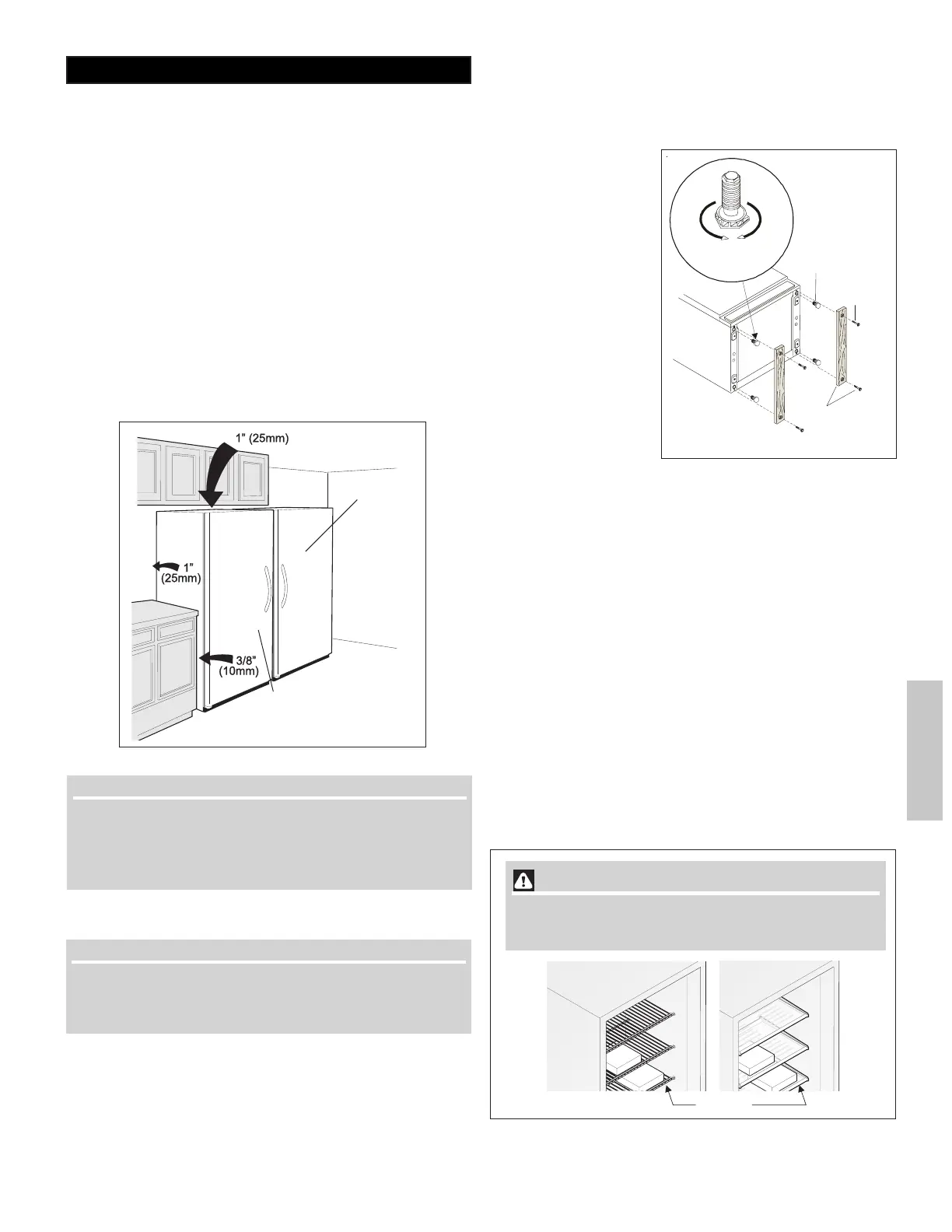 1" (25mm)

1"
(25mm)

3/8"
(10mm)