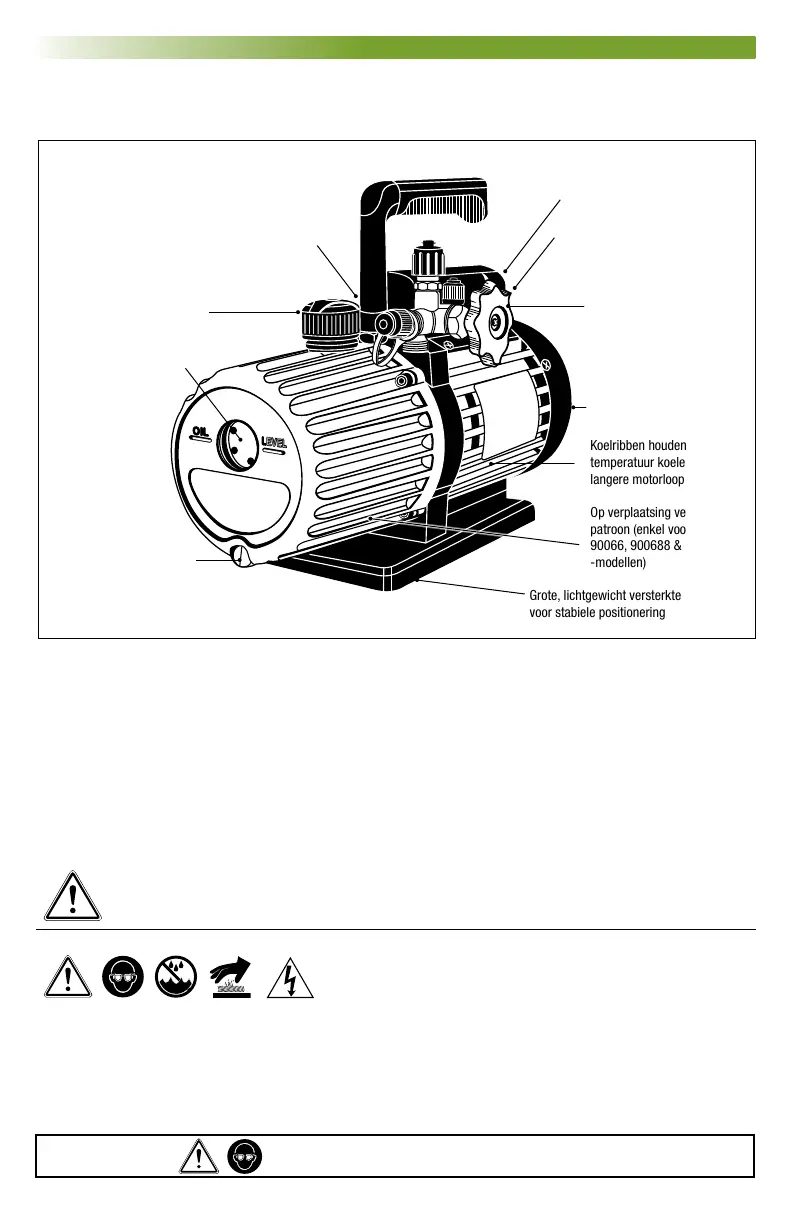 OIL LEVEL

Koelribben houden temperatuur koele langere motorloop

Op verplaatsing ve patroon (enkel voo 90066, 900688 & -modellen)

Grote, lichtgewicht versterkte voor stabiele positionering