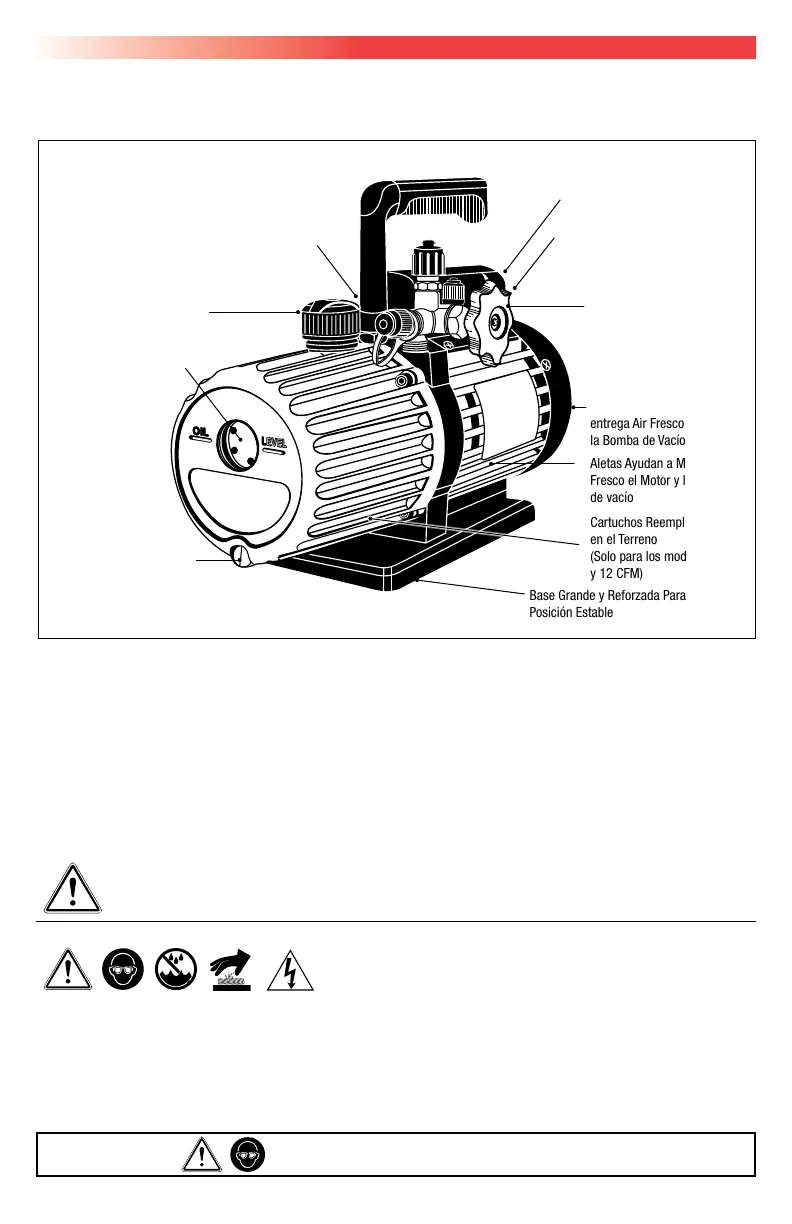 OIL LEVEL

entrega Air Fresco
la Bomba de Vacío

Aletas Ayudan a M
Fresco el Motor y l
de vacío

Cartuchos Reempl
en el Terreno
(Solo para los mod
y 12 CFM)

Base Grande y Reforzada Para
Posición Estable