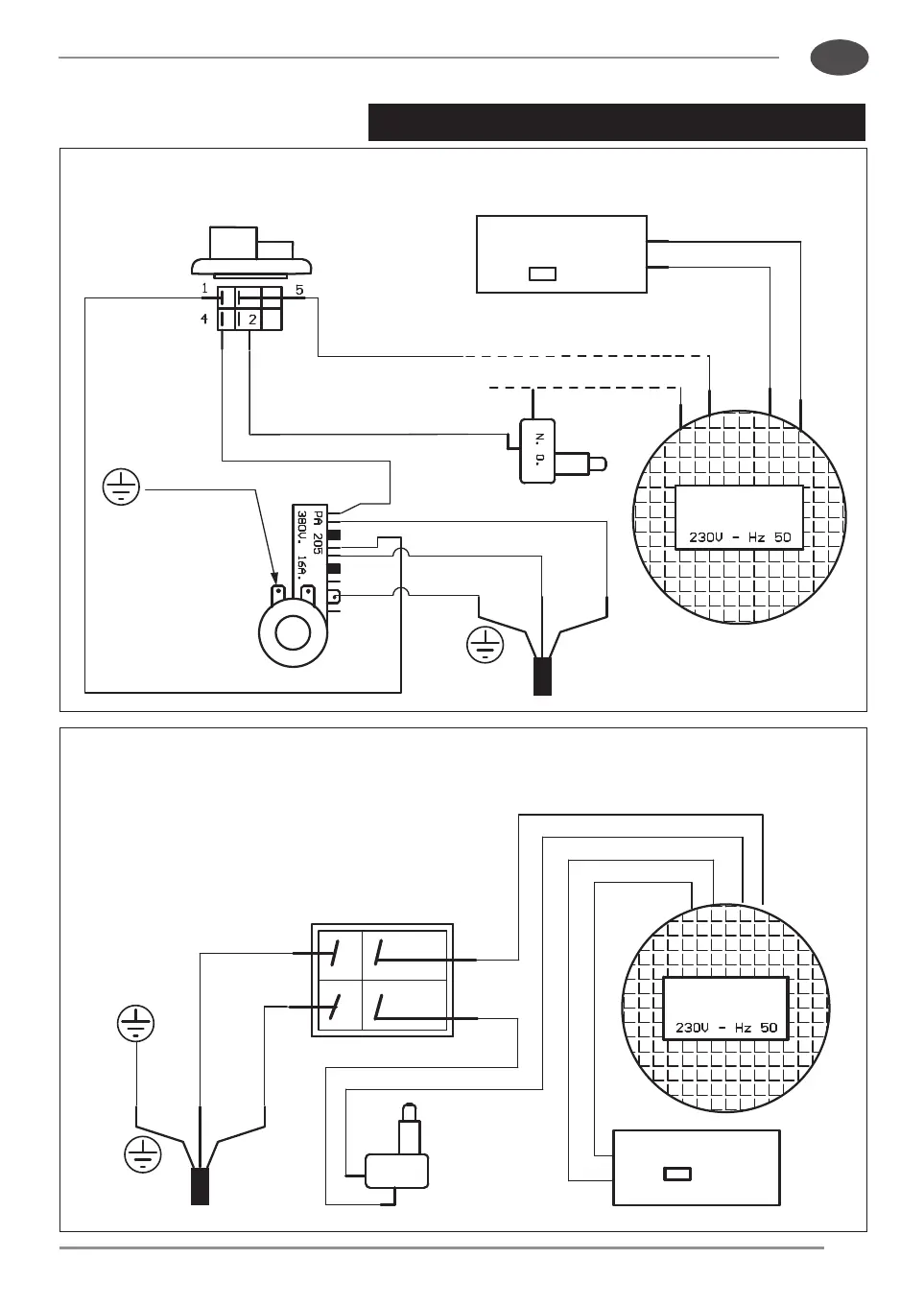 1
5
4
2
N. O.
PA 205
380V. 16A.
230V - Hz 50
230V - Hz 50